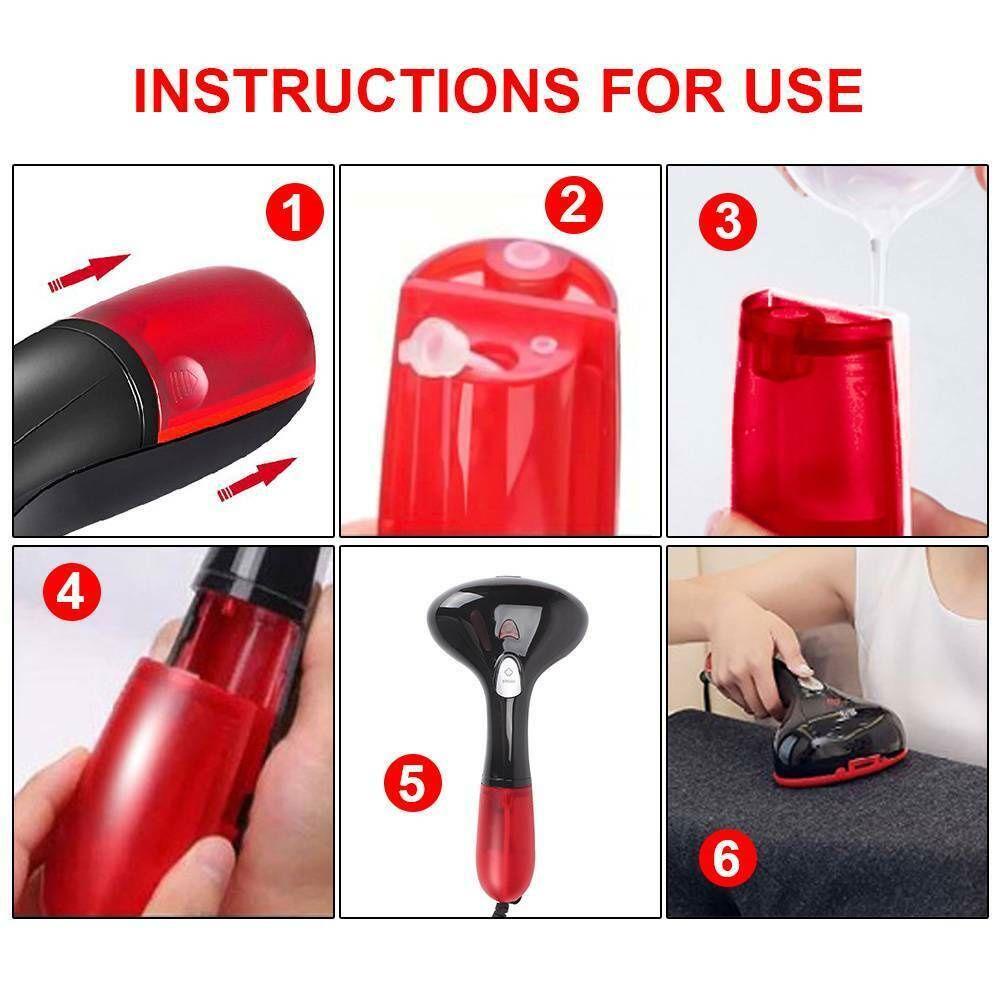 INSTRUCTIONS FOR USE

1

2

3

4

5

6