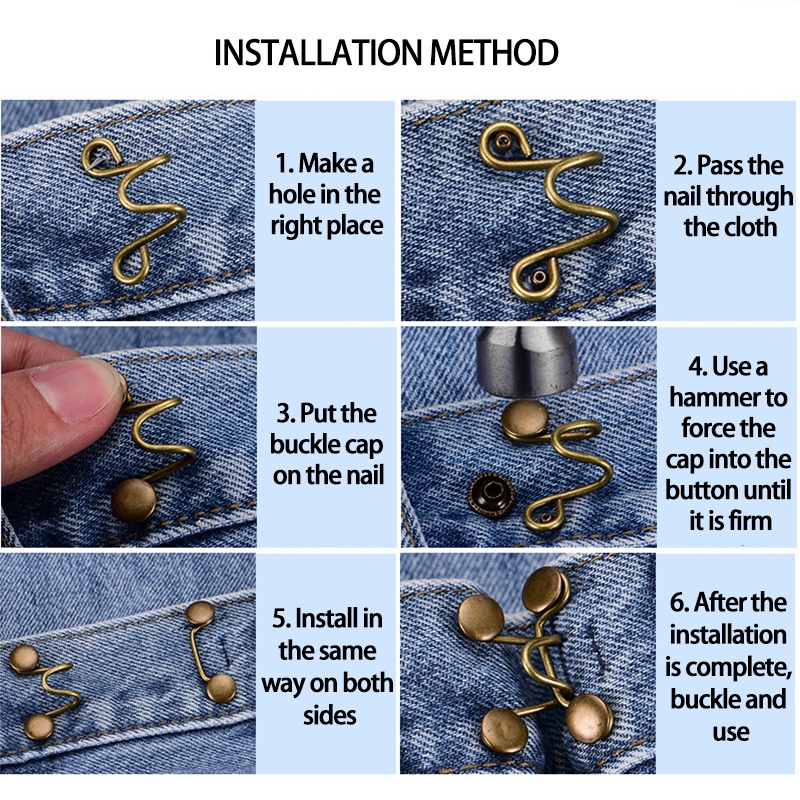 INSTALLATION METHOD

1. Make a hole in the right place

2. Pass the nail through the cloth

3. Put the buckle cap on the nail

4. Use a hammer to force the cap into the button until it is firm

5. Install in the same way on both sides

6. After the installation is complete, buckle and use