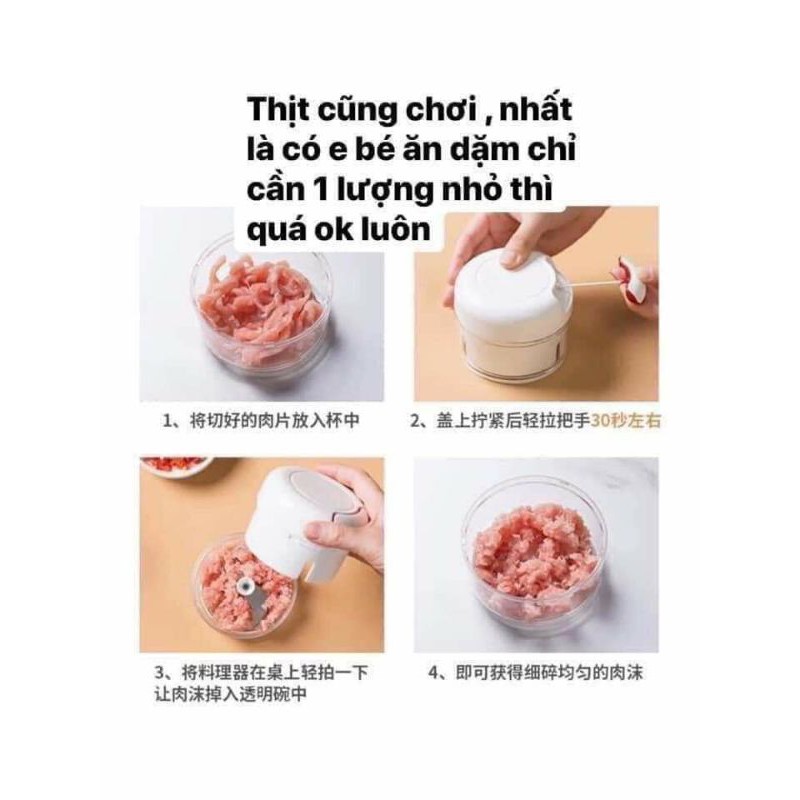 Thịt cũng chơi , nhất là có e bé ăn dặm chỉ cần 1 lượng nhỏ thì quá ok luôn

1、将切好的肉片放入杯中

2、盖上拧紧后轻拉把手30秒左右

3、将料理器在桌上轻拍一下让肉沫掉入透明碗中

4、即可获得细碎均匀的肉沫