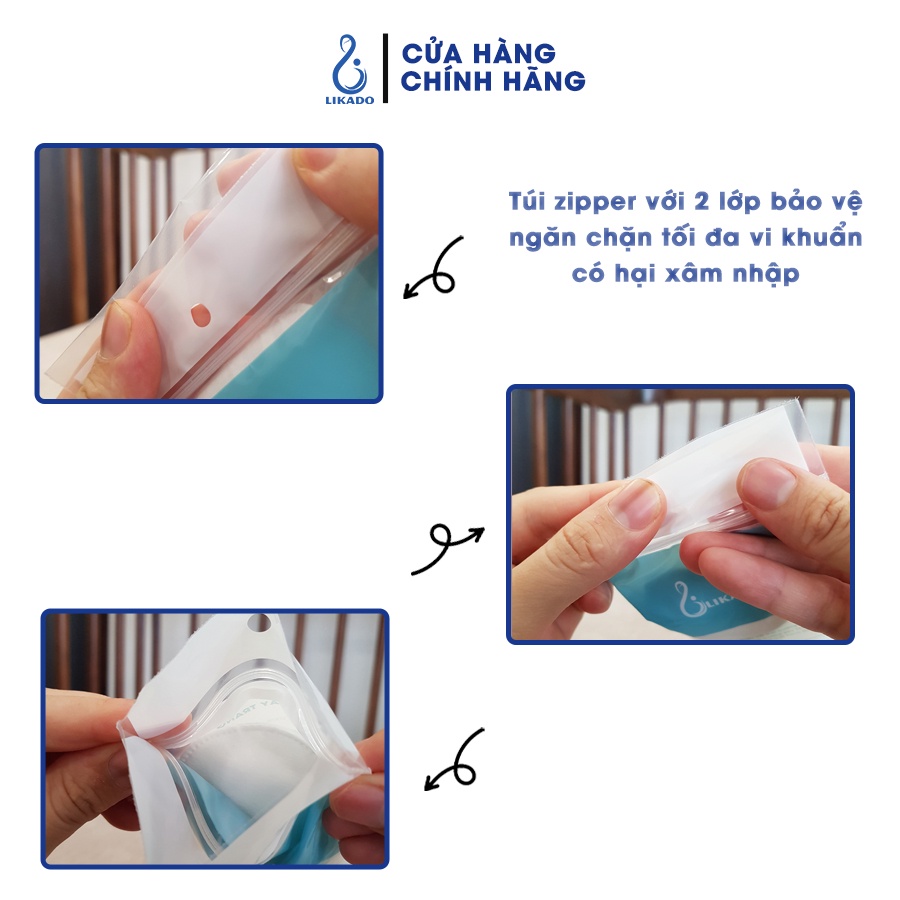 LIKADO

CỬA HÀNG CHÍNH HÃNG

Túi zipper với 2 lớp bảo vệ ngăn chặn tối đa vi khuẩn có hại xâm nhập

LIKA