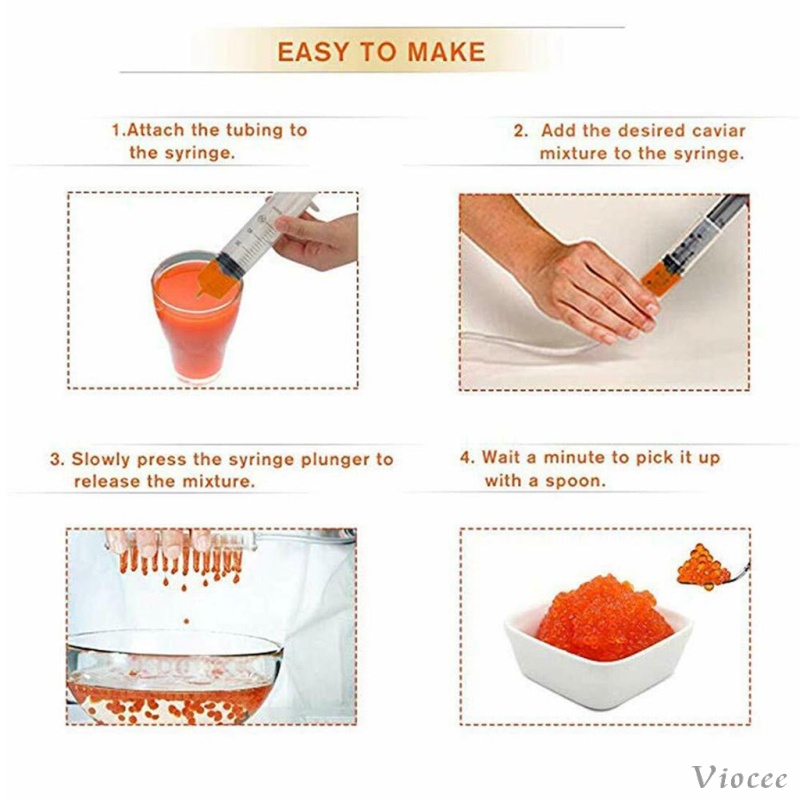 EASY TO MAKE

1.Attach the tubing to the syringe.

2. Add the desired caviar mixture to the syringe.

3. Slowly press the syringe plunger to release the mixture.

4. Wait a minute to pick it up with a spoon.

Viocee