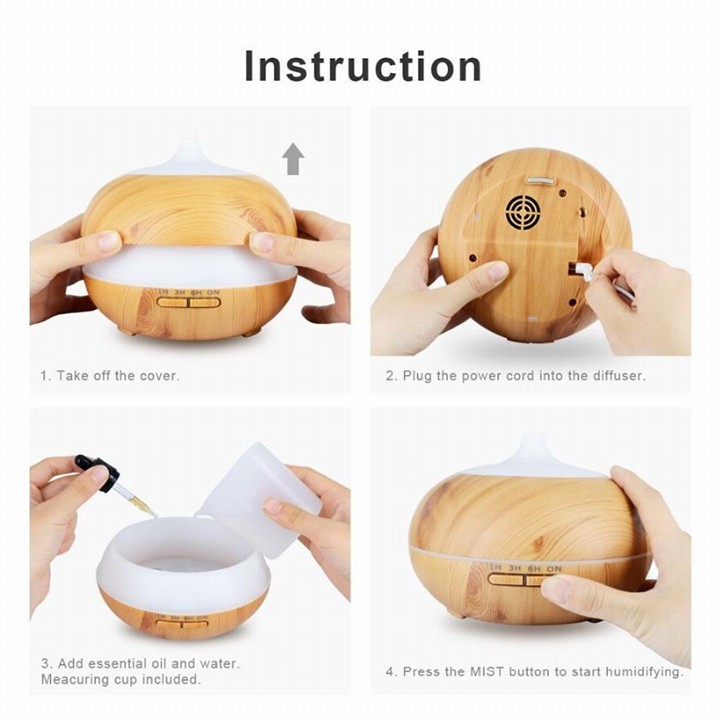 Instruction

1H 3H 6H ON

1. Take off the cover.

2. Plug the power cord into the diffuser.

1H 3H 6H ON

3. Add essential oil and water. Meacuring cup included.

1H 3H 6H ON

4. Press the MIST button to start humidifying.