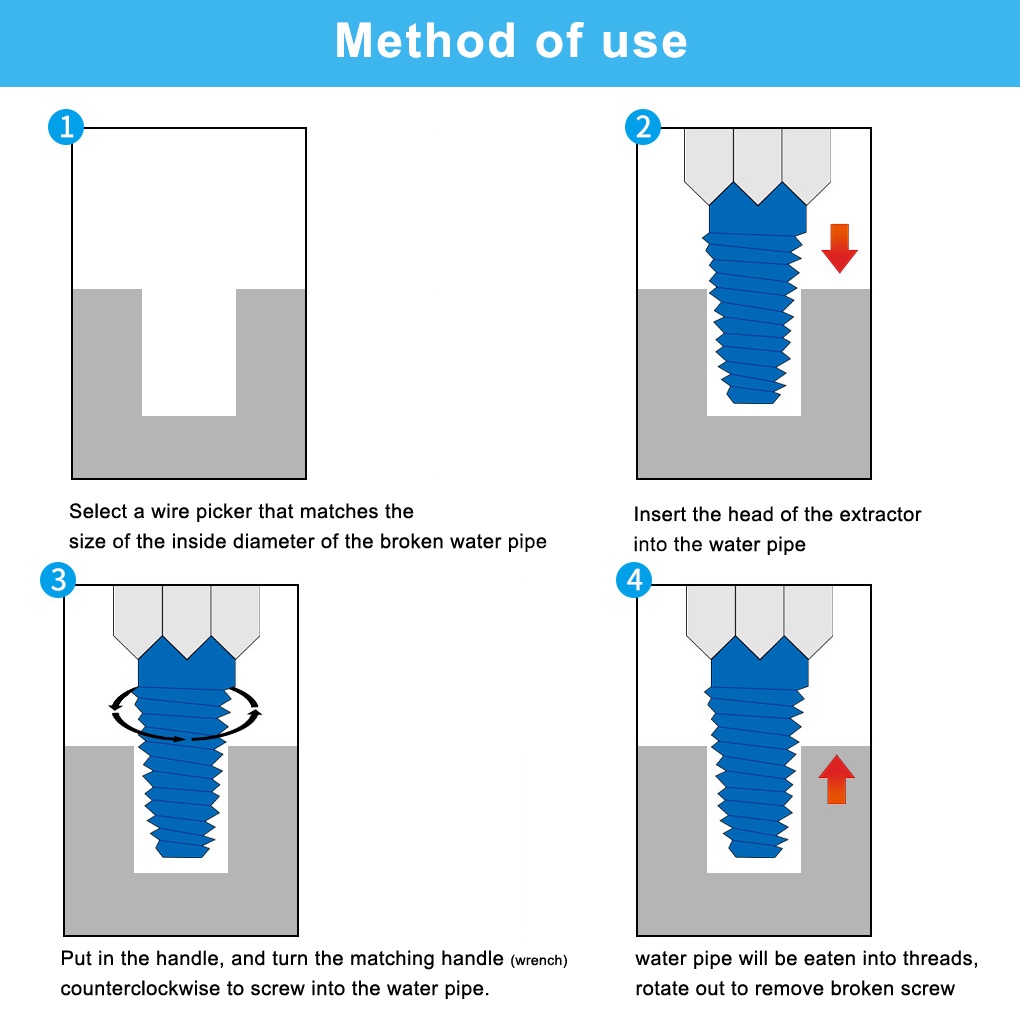 Method of use

1

Select a wire picker that matches the size of the inside diameter of the broken water pipe

2

Insert the head of the extractor into the water pipe

3

Put in the handle, and turn the matching handle (wrench) counterclockwise to screw into the water pipe.

4

water pipe will be eaten into threads, rotate out to remove broken screw