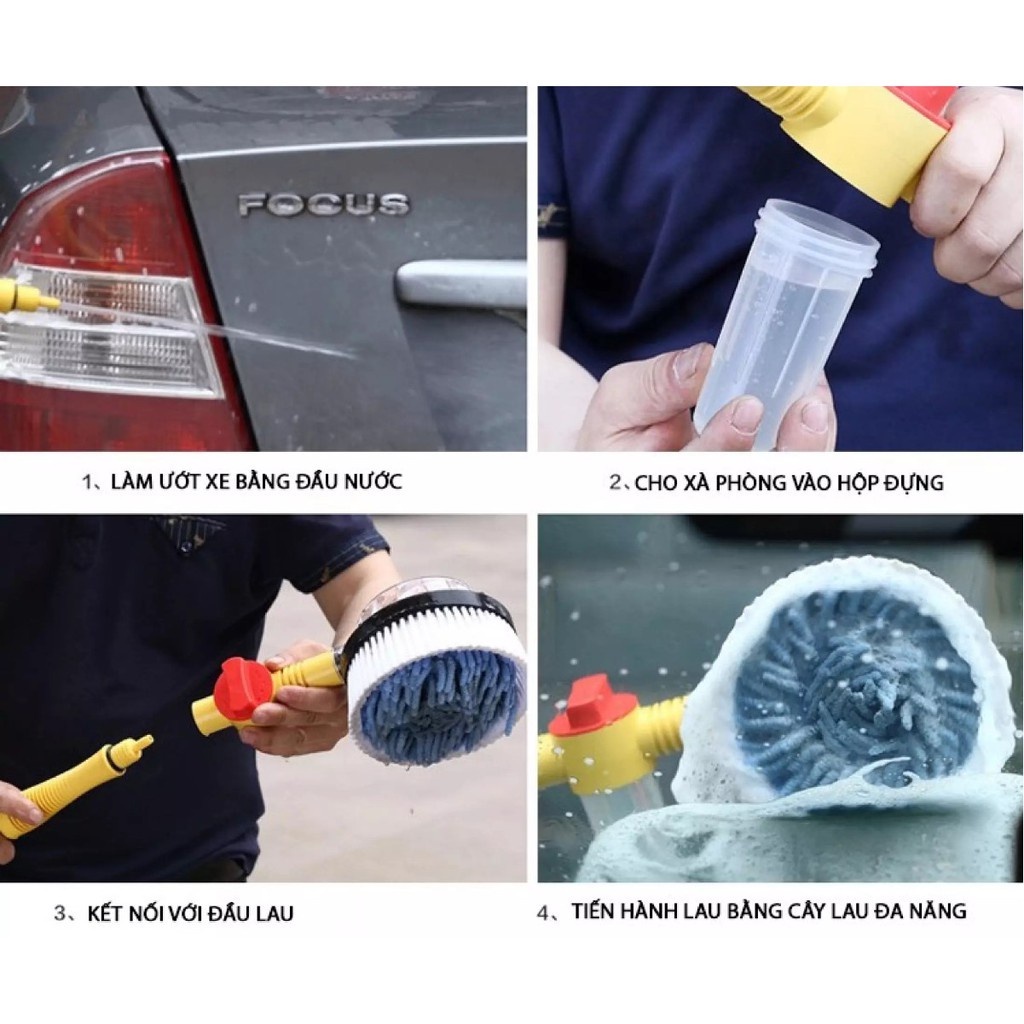 FOCUS

1、LÀM ƯỚT XE BẰNG ĐẦU NƯỚC

2、CHO XÀ PHÒNG VÀO HỘP ĐỰNG

3、KẾT NỐI VỚI ĐẦU LAU

4、TIẾN HÀNH LAU BẰNG CÂY LAU ĐA NĂNG