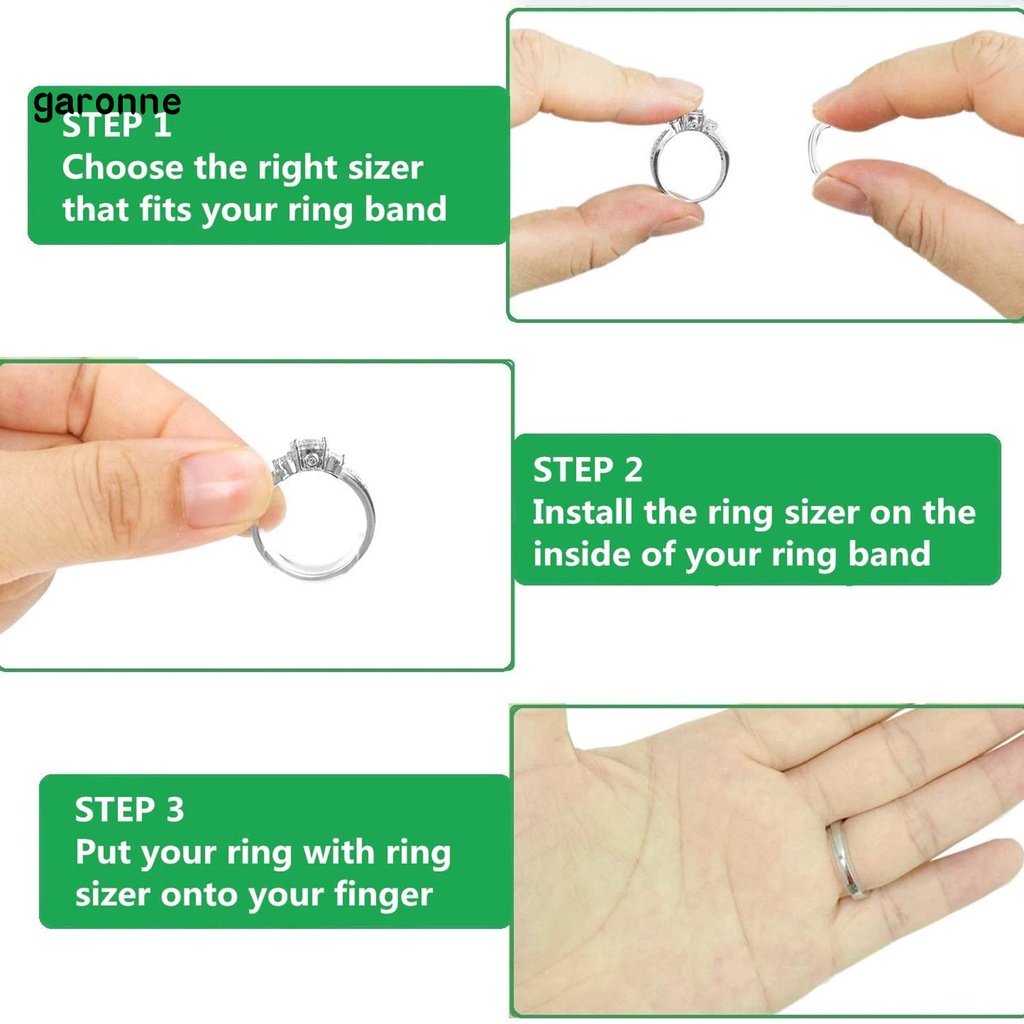 garonne

STEP 1
Choose the right sizer that fits your ring band

STEP 2
Install the ring sizer on the inside of your ring band

STEP 3
Put your ring with ring sizer onto your finger