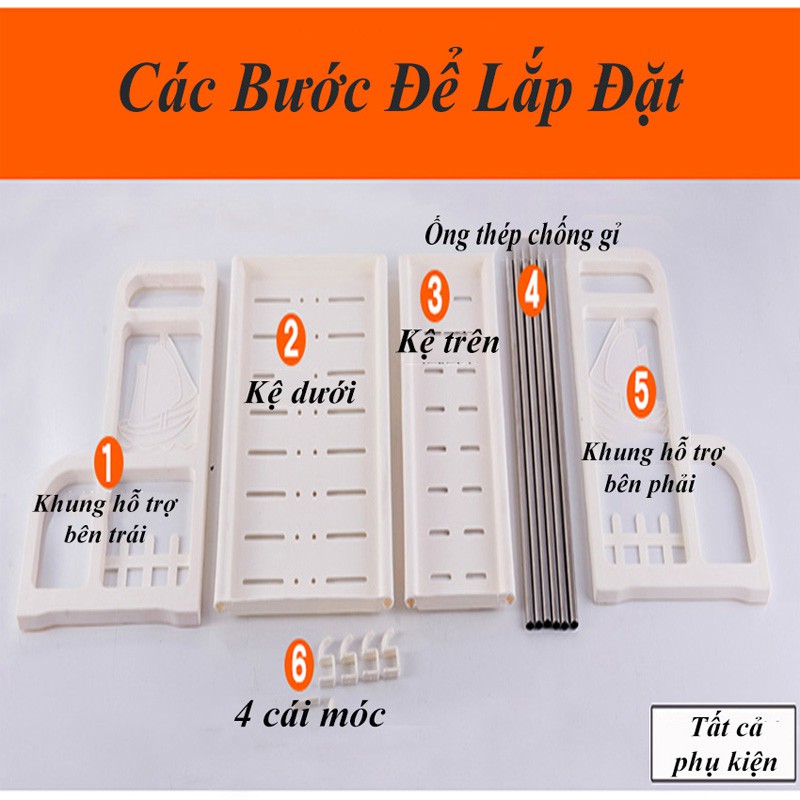 Các Bước Để Lắp Đặt

Ống thép chống gỉ

1
Khung hỗ trợ bên trái

2
Kệ dưới

3
Kệ trên

4

5
Khung hỗ trợ bên phải

6
4 cái móc

Tất cả phụ kiện