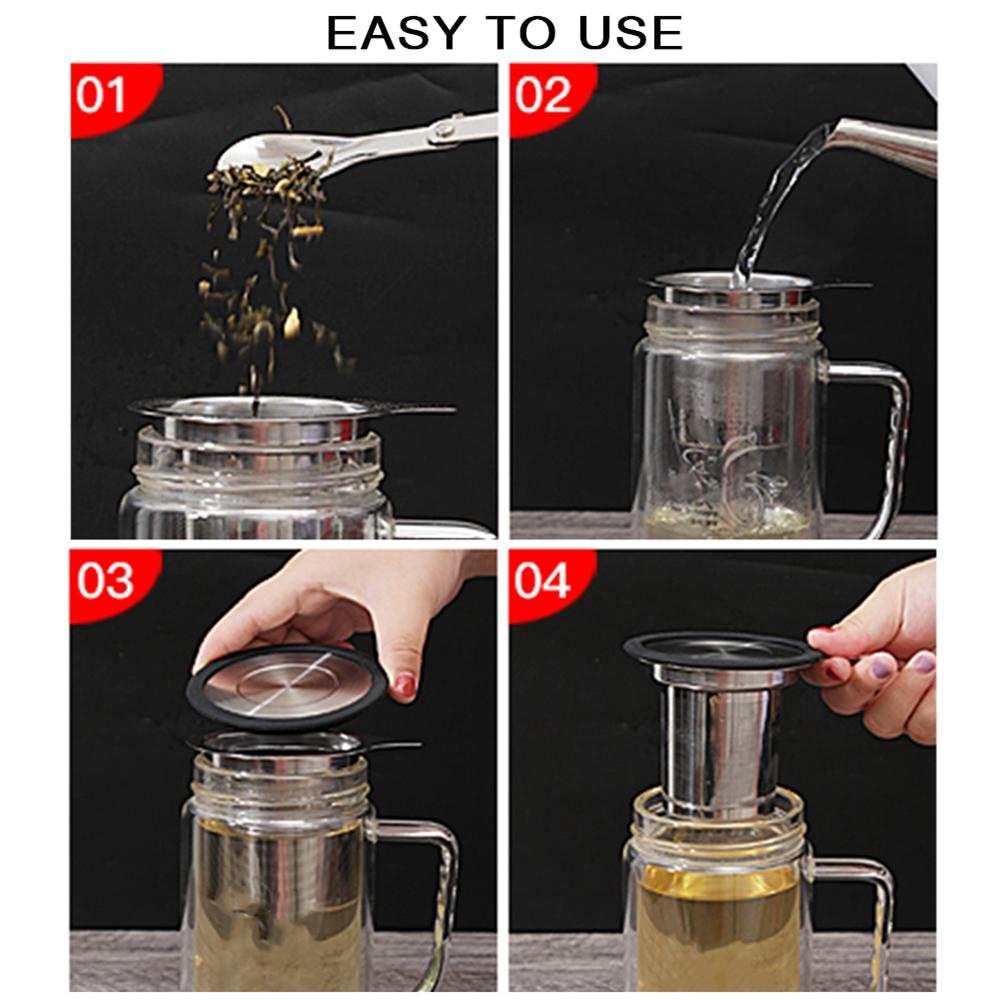 EASY TO USE

01

02

03

04