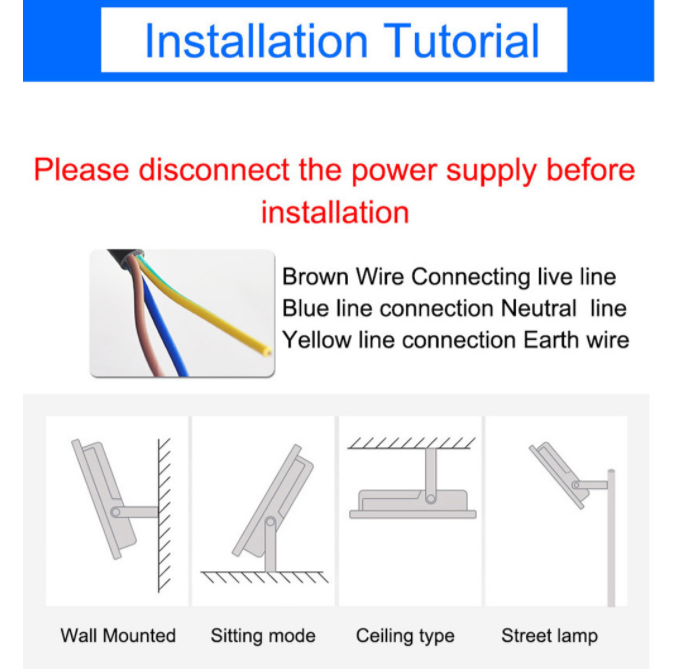 Installation Tutorial

Please disconnect the power supply before installation

Brown Wire Connecting live line
Blue line connection Neutral line
Yellow line connection Earth wire

Wall Mounted

Sitting mode

Ceiling type

Street lamp