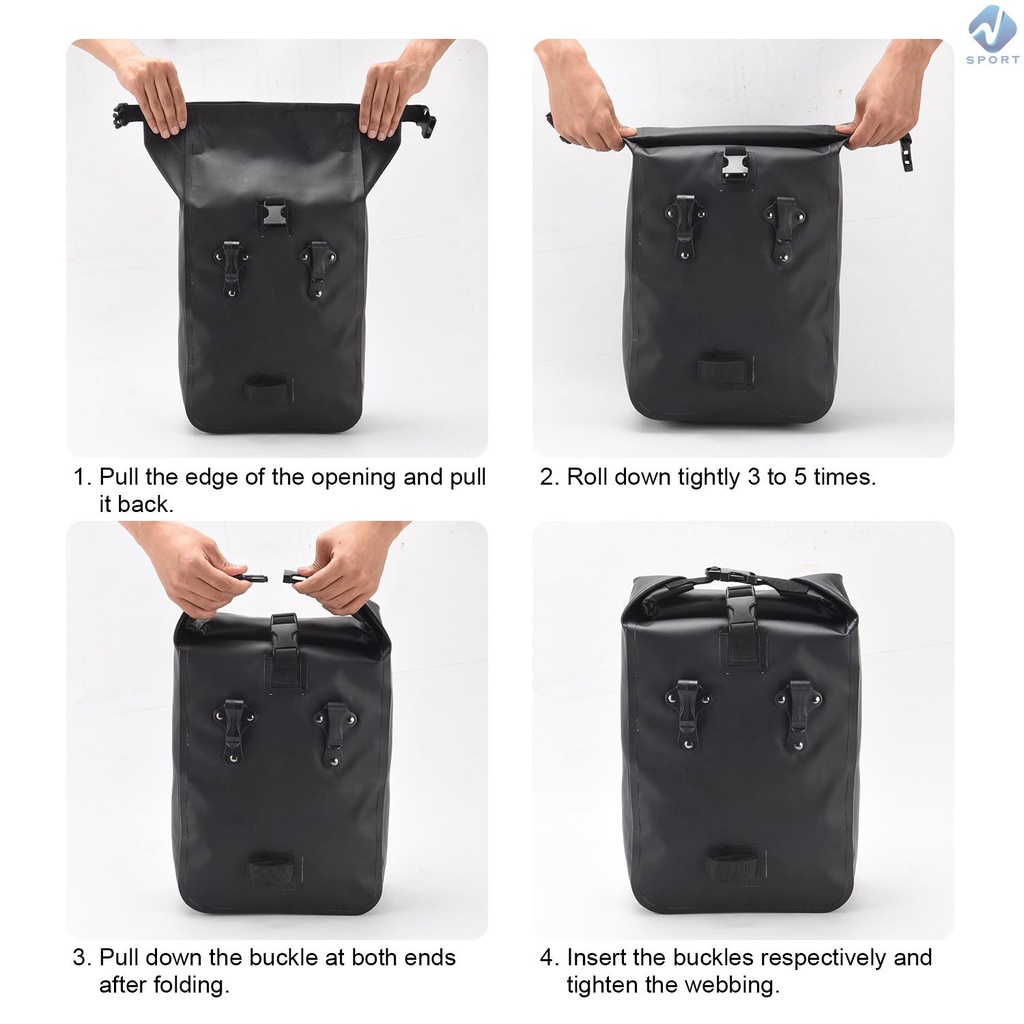 SPORT

1. Pull the edge of the opening and pull it back.

2. Roll down tightly 3 to 5 times.

3. Pull down the buckle at both ends after folding.

4. Insert the buckles respectively and tighten the webbing.