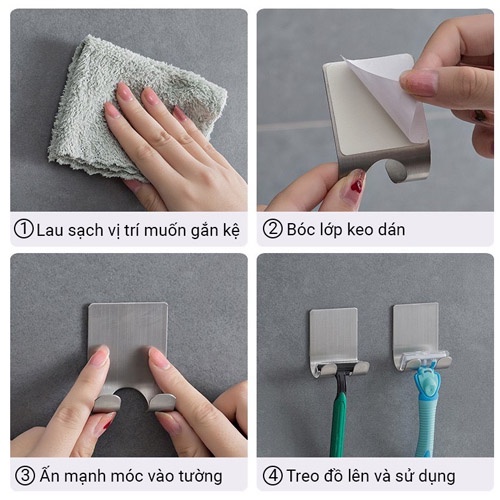 ① Lau sạch vị trí muốn gắn kệ

② Bóc lớp keo dán

③ Ấn mạnh móc vào tường

④ Treo đồ lên và sử dụng