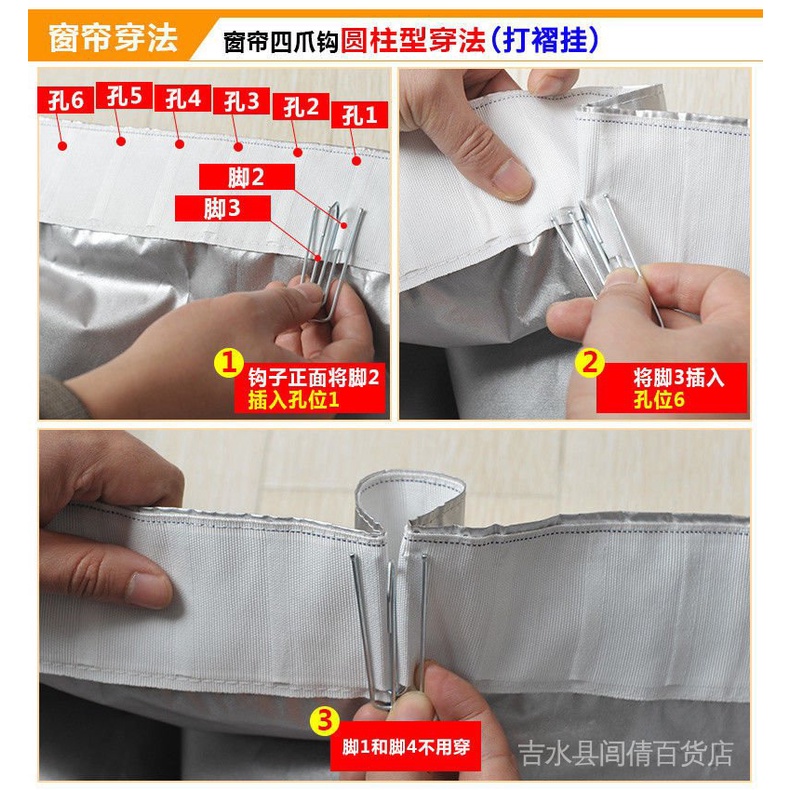 窗帘穿法

窗帘四爪钩圆柱型穿法(打褶挂)

孔6 孔5 孔4 孔3 孔2 孔1

脚2

脚3

1 钩子正面将脚2插入孔位1

2 将脚3插入孔位6

3 脚1和脚4不用穿

吉水县闾倩百货店