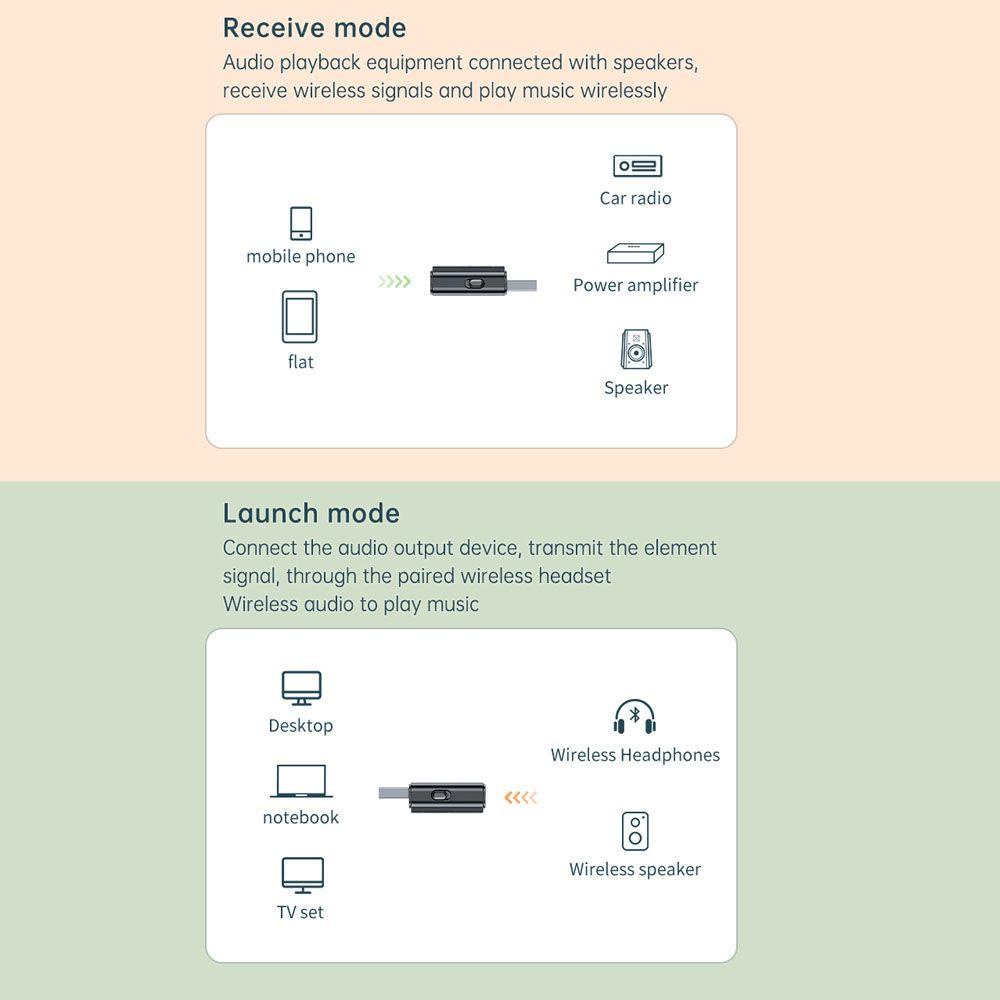 Receive mode
Audio playback equipment connected with speakers, receive wireless signals and play music wirelessly

mobile phone
flat
Car radio
Power amplifier
Speaker

Launch mode
Connect the audio output device, transmit the element signal, through the paired wireless headset
Wireless audio to play music

Desktop
notebook
TV set
Wireless Headphones
Wireless speaker