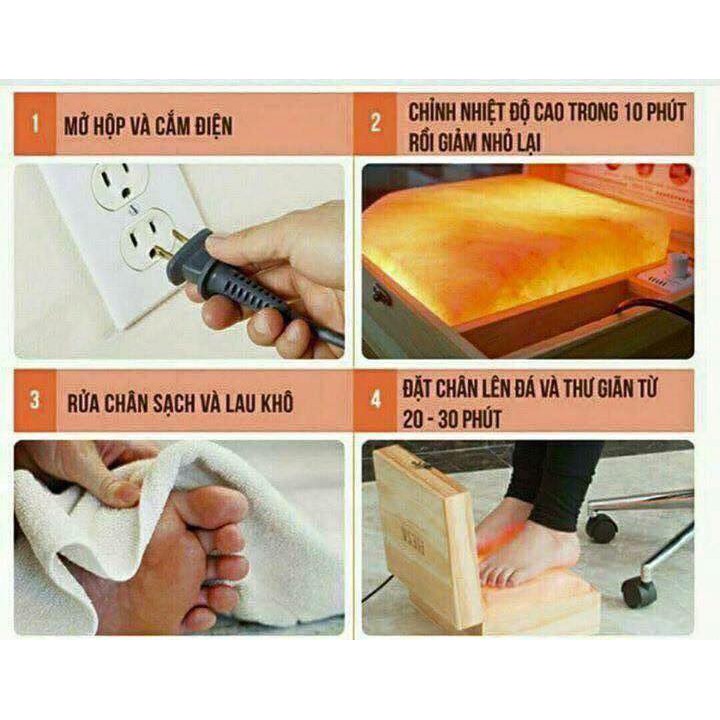 1 MỞ HỘP VÀ CẮM ĐIỆN

2 CHỈNH NHIỆT ĐỘ CAO TRONG 10 PHÚT RỒI GIẢM NHỎ LẠI

3 RỬA CHÂN SẠCH VÀ LAU KHÔ

4 ĐẶT CHÂN LÊN ĐÁ VÀ THƯ GIÃN TỪ 20 - 30 PHÚT