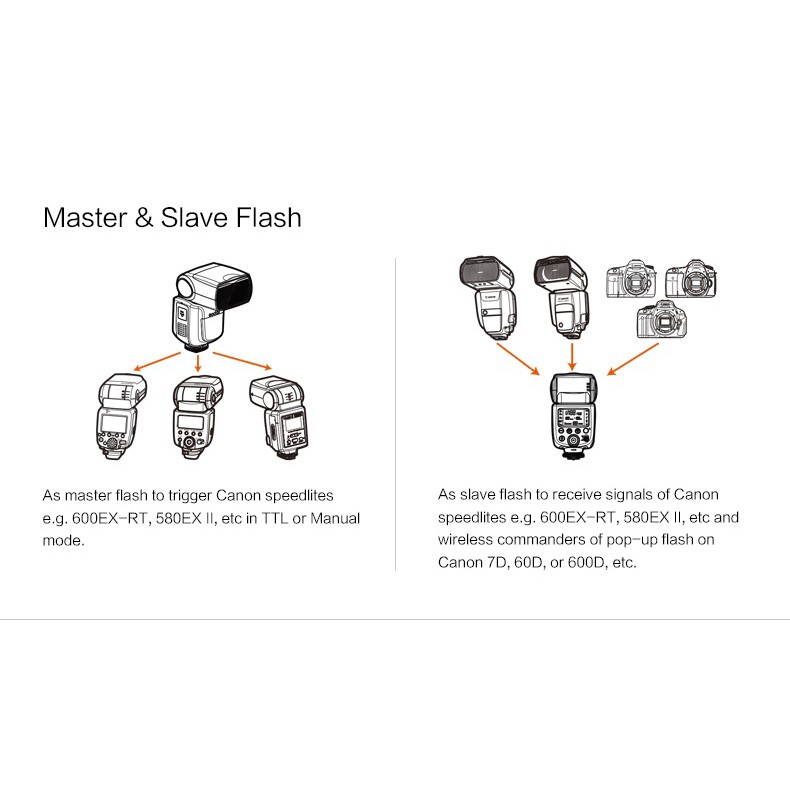 Master & Slave Flash

As master flash to trigger Canon speedlites e.g. 600EX-RT, 580EX II, etc in TTL or Manual mode.

As slave flash to receive signals of Canon speedlites e.g. 600EX-RT, 580EX II, etc and wireless commanders of pop-up flash on Canon 7D, 60D, or 600D, etc.