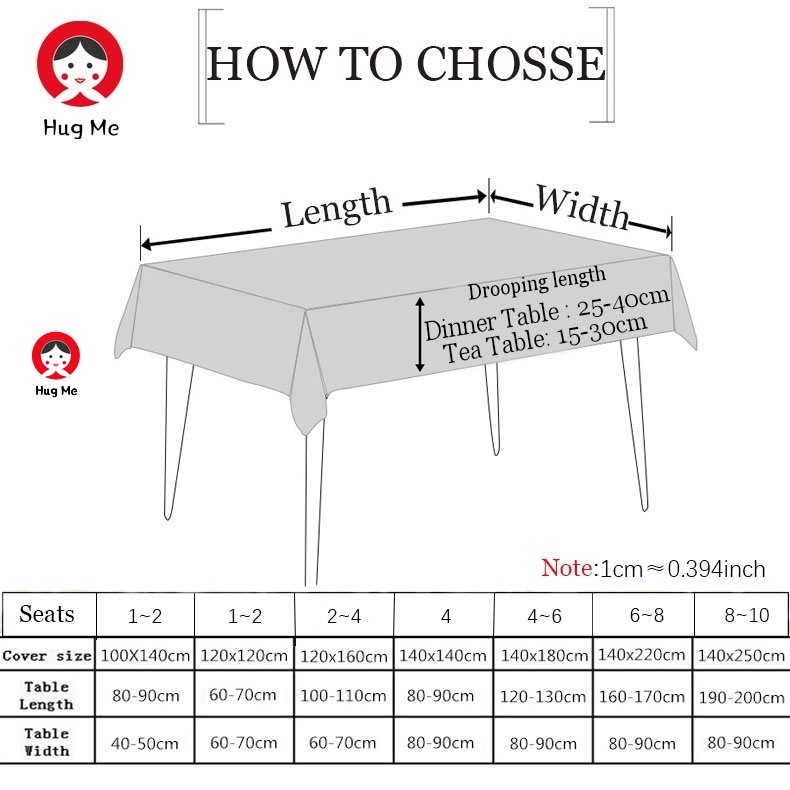 Hug Me

HOW TO CHOSSE

Length

Width

Drooping length
Dinner Table : 25-40cm
Tea Table: 15-30cm

Hug Me

Note:1cm≈0.394inch

| Seats | 1~2 | 1~2 | 2~4 | 4 | 4~6 | 6~8 | 8~10 |
|---|---|---|---|---|---|---|---|
| Cover size | 100X140cm | 120x120cm | 120x160cm | 140x140cm | 140x180cm | 140x220cm | 140x250cm |
| Table Length | 80-90cm | 60-70cm | 100-110cm | 80-90cm | 120-130cm | 160-170cm | 190-200cm |
| Table Width | 40-50cm | 60-70cm | 60-70cm | 80-90cm | 80-90cm | 80-90cm | 80-90cm |