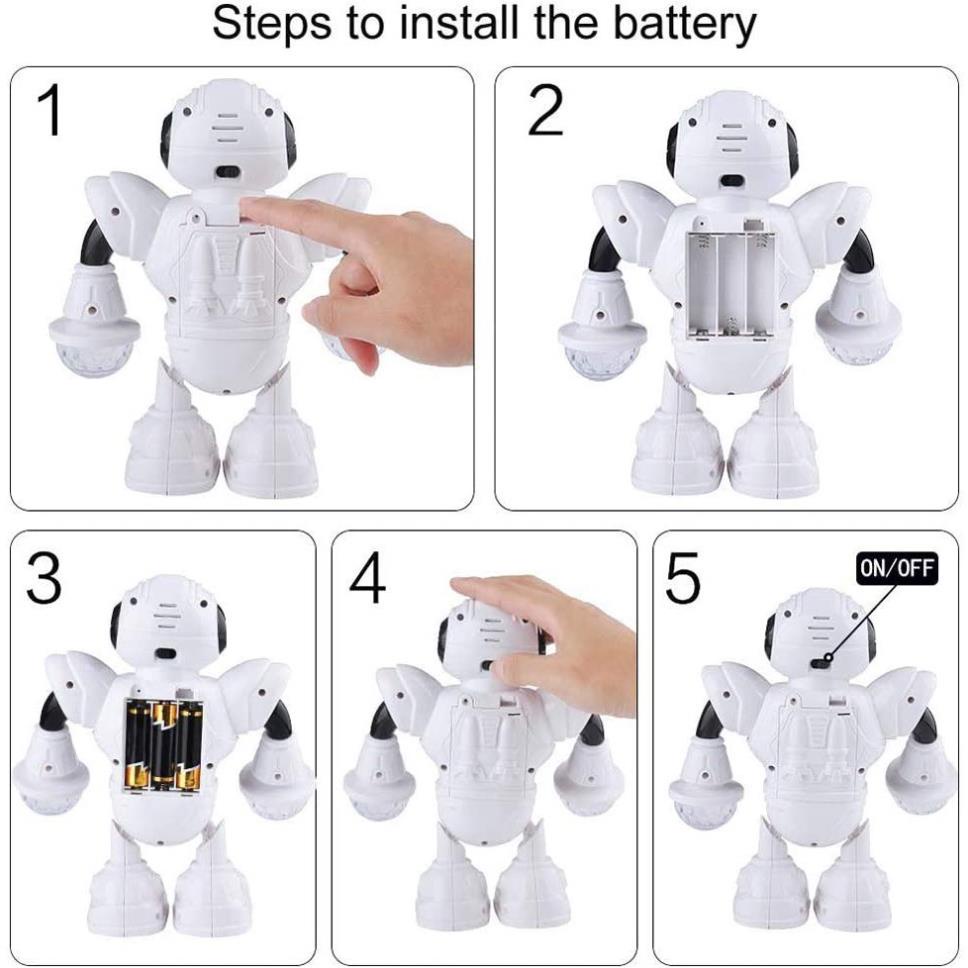 Steps to install the battery

1

2

3

4

5

ON/OFF