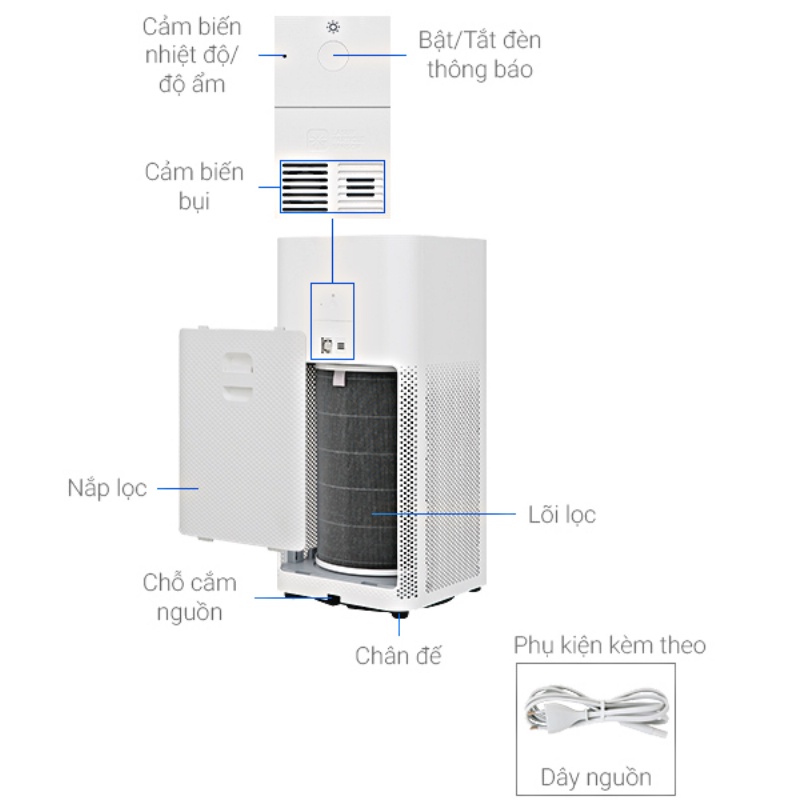 Cảm biến nhiệt độ/ độ ẩm

Bật/Tắt đèn thông báo

Cảm biến bụi

Nắp lọc

Lõi lọc

Chỗ cắm nguồn

Chân đế

Phụ kiện kèm theo

Dây nguồn