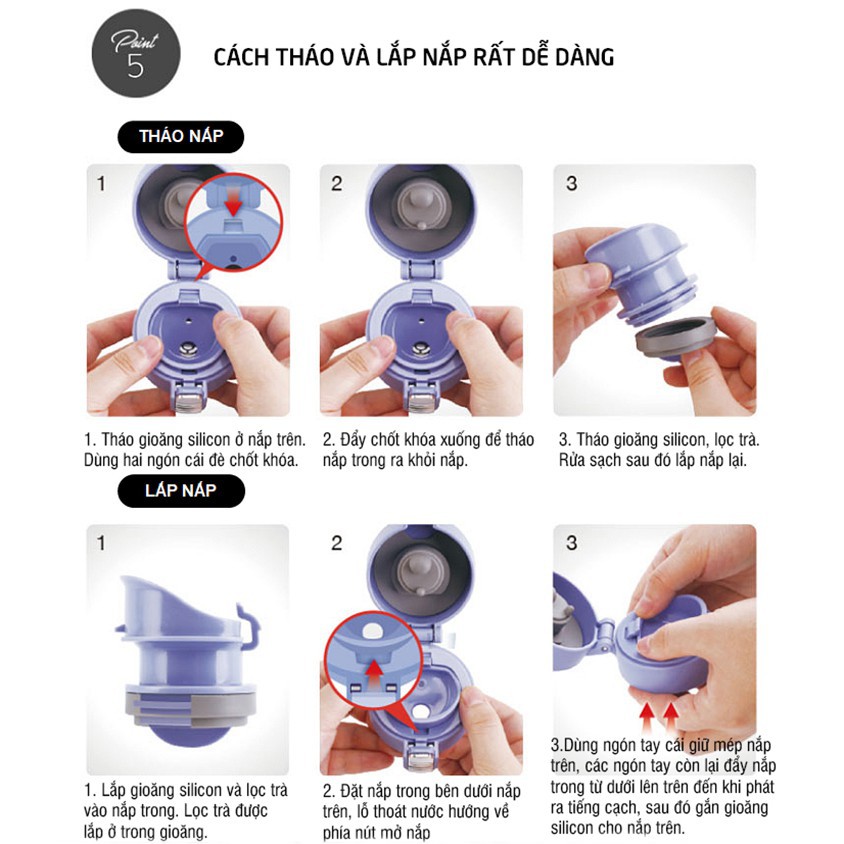 Point 5

CÁCH THÁO VÀ LẮP NẮP RẤT DỄ DÀNG

THÁO NẮP

1

2

3

1. Tháo gioăng silicon ở nắp trên. Dùng hai ngón cái đè chốt khóa.

2. Đẩy chốt khóa xuống để tháo nắp trong ra khỏi nắp.

3. Tháo gioăng silicon, lọc trà. Rửa sạch sau đó lắp nắp lại.

LẮP NẮP

1

2

3

1. Lắp gioăng silicon và lọc trà vào nắp trong. Lọc trà được lắp ở trong gioăng.

2. Đặt nắp trong bên dưới nắp trên, lỗ thoát nước hướng về phía nút mở nắp

3.Dùng ngón tay cái giữ mép nắp trên, các ngón tay còn lại đẩy nắp trong từ dưới lên trên đến khi phát ra tiếng cạch, sau đó gắn gioăng silicon cho nắp trên.