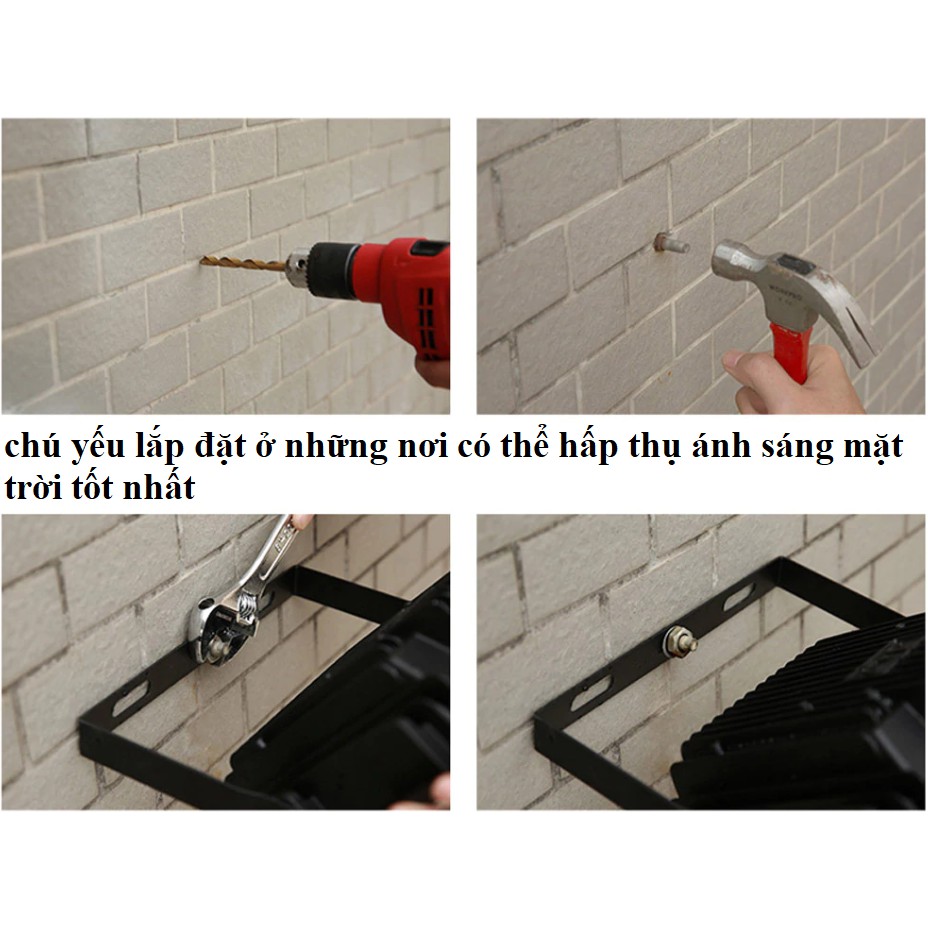 chú yếu lắp đặt ở những nơi có thể hấp thụ ánh sáng mặt trời tốt nhất