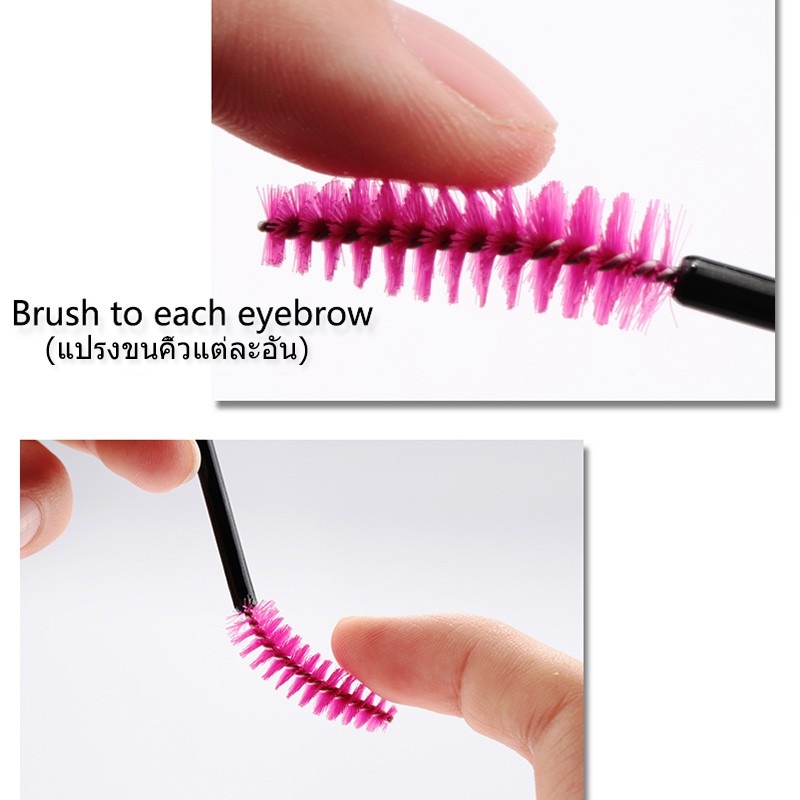 Brush to each eyebrow
(แปรงขนคิ้วแต่ละอัน)