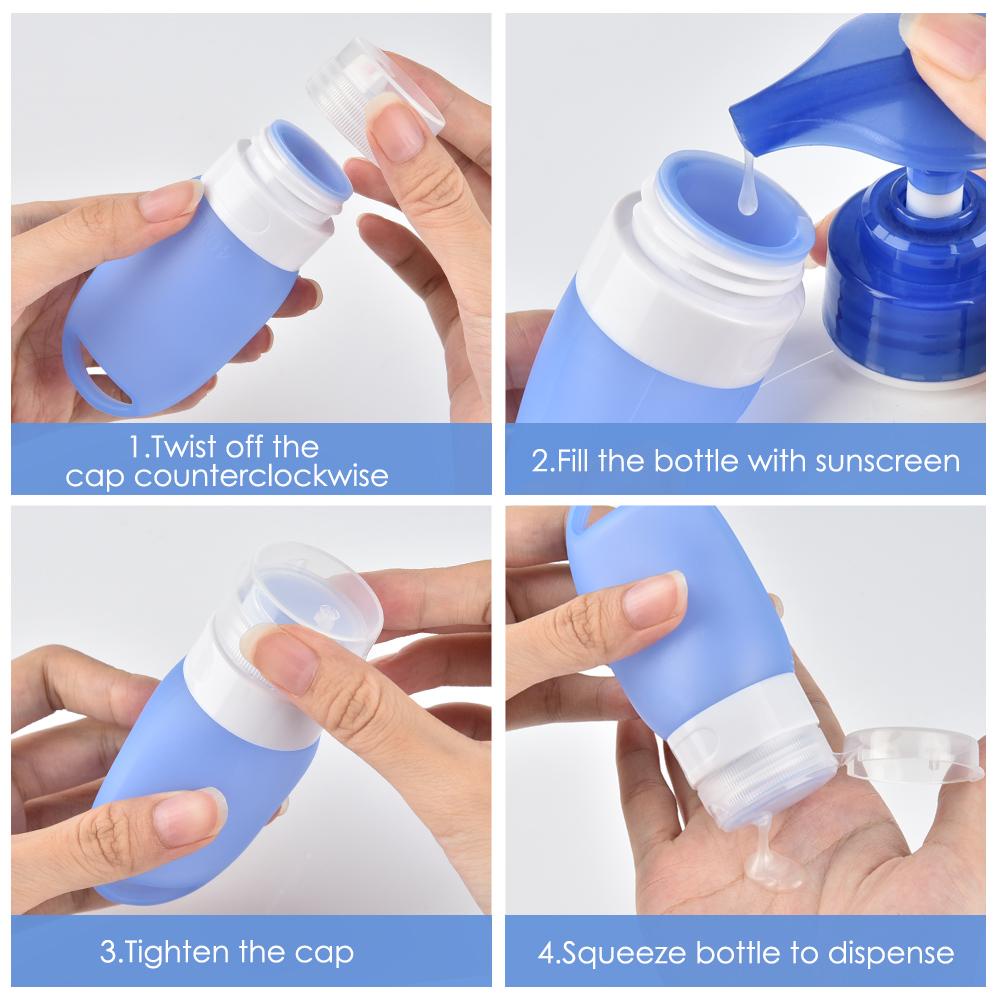 1.Twist off the cap counterclockwise

2.Fill the bottle with sunscreen

3.Tighten the cap

4.Squeeze bottle to dispense