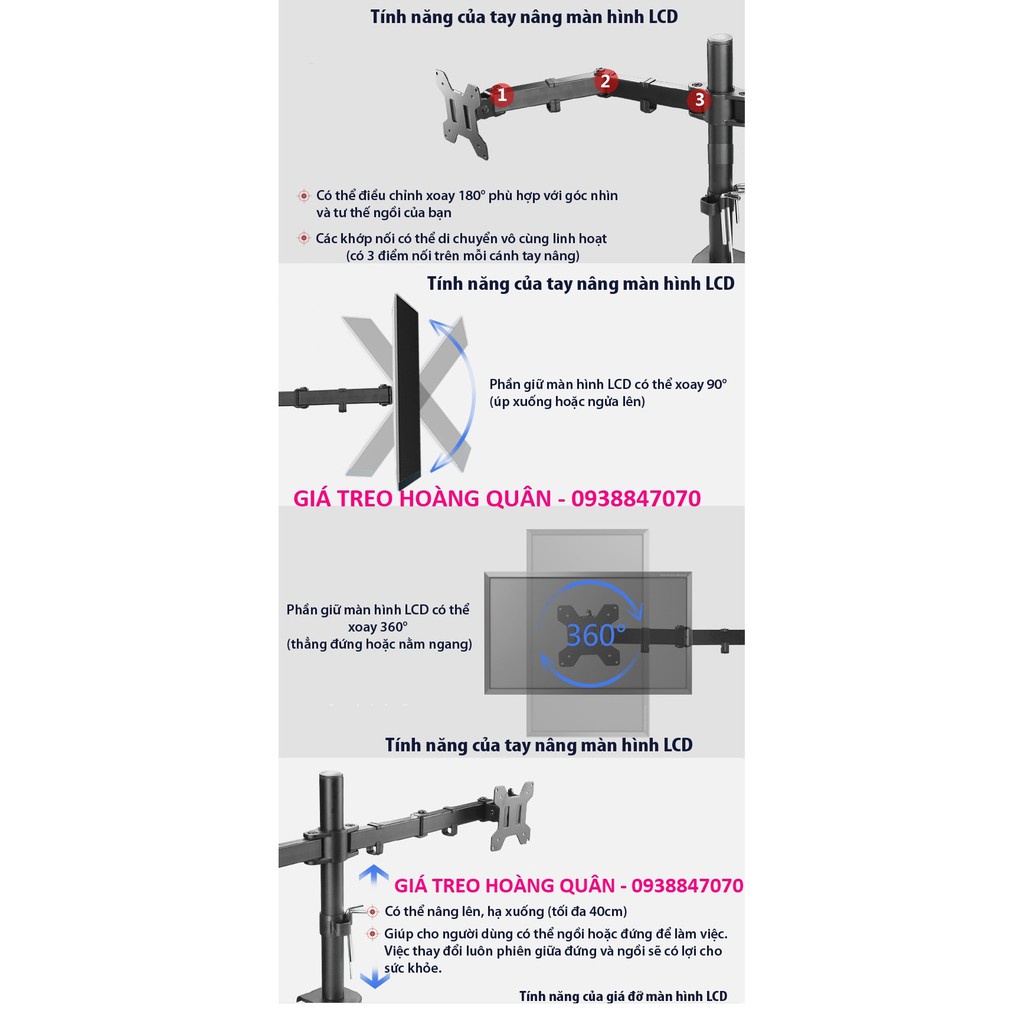 Tính năng của tay nâng màn hình LCD

1
2
3

Có thể điều chỉnh xoay 180° phù hợp với góc nhìn và tư thế ngồi của bạn

Các khớp nối có thể di chuyển vô cùng linh hoạt (có 3 điểm nối trên mỗi cánh tay nâng)

Tính năng của tay nâng màn hình LCD

Phần giữ màn hình LCD có thể xoay 90° (úp xuống hoặc ngửa lên)

GIÁ TREO HOÀNG QUÂN - 0938847070

Phần giữ màn hình LCD có thể xoay 360° (thẳng đứng hoặc nằm ngang)

360°

Tính năng của tay nâng màn hình LCD

GIÁ TREO HOÀNG QUÂN - 0938847070

Có thể nâng lên, hạ xuống (tối đa 40cm)

Giúp cho người dùng có thể ngồi hoặc đứng để làm việc. Việc thay đổi luôn phiên giữa đứng và ngồi sẽ có lợi cho sức khỏe.

Tính năng của giá đỡ màn hình LCD