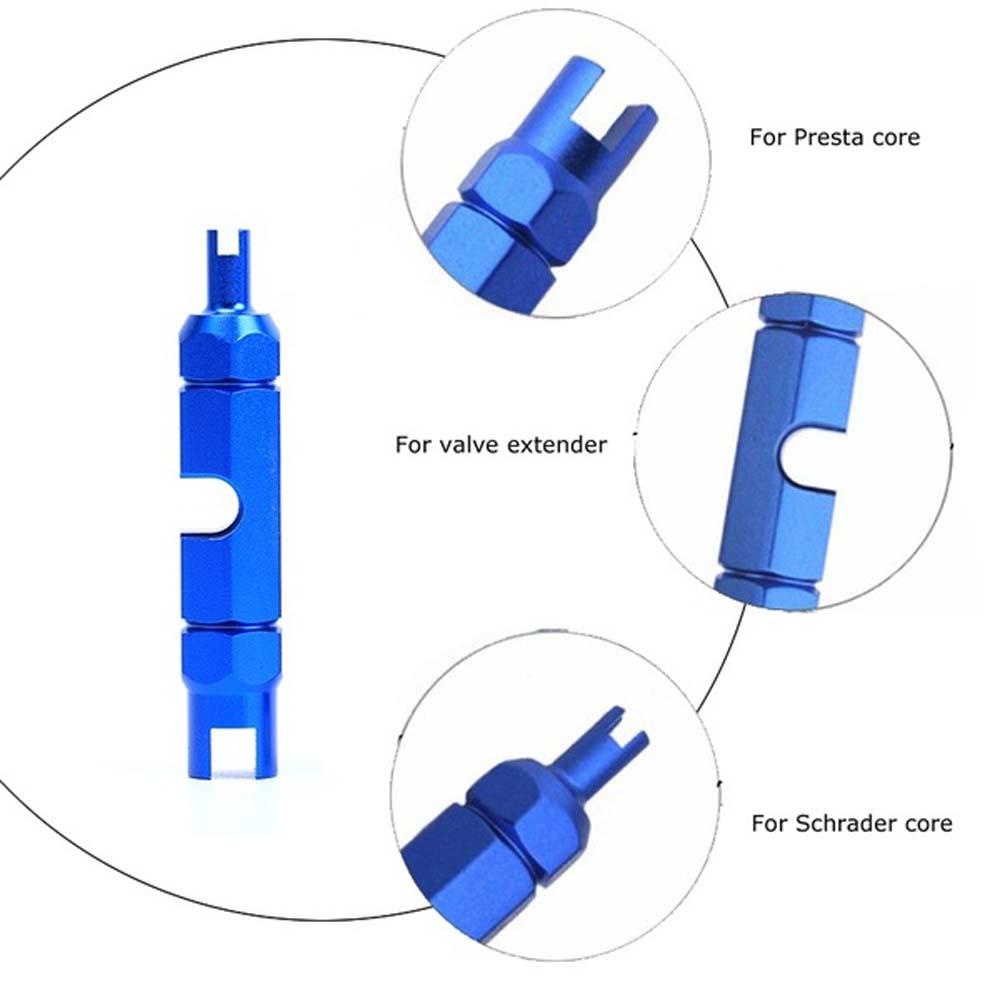 For Presta core

For valve extender

For Schrader core