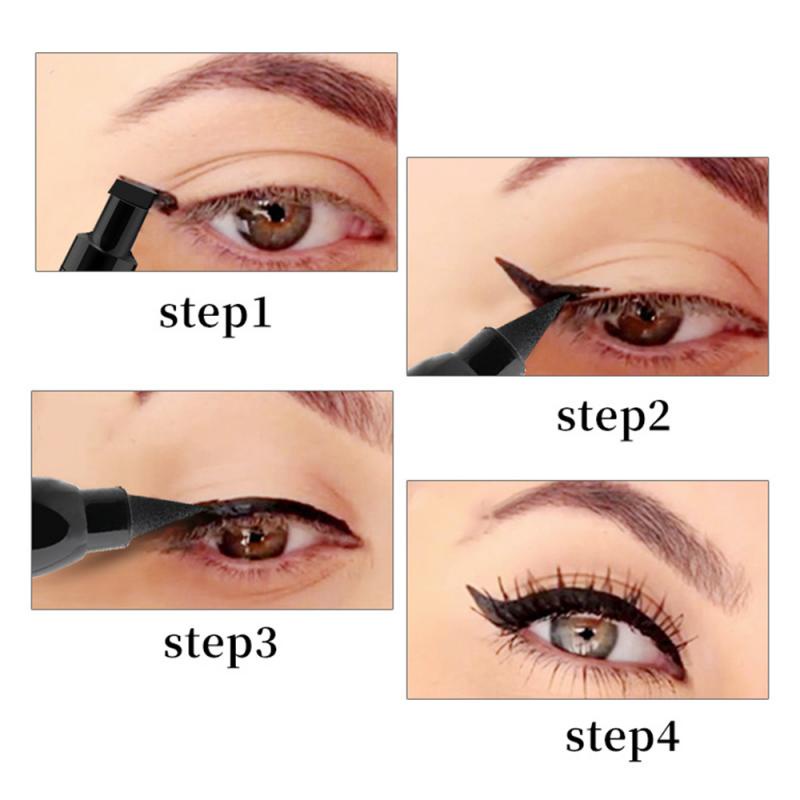 step1

step2

step3

step4