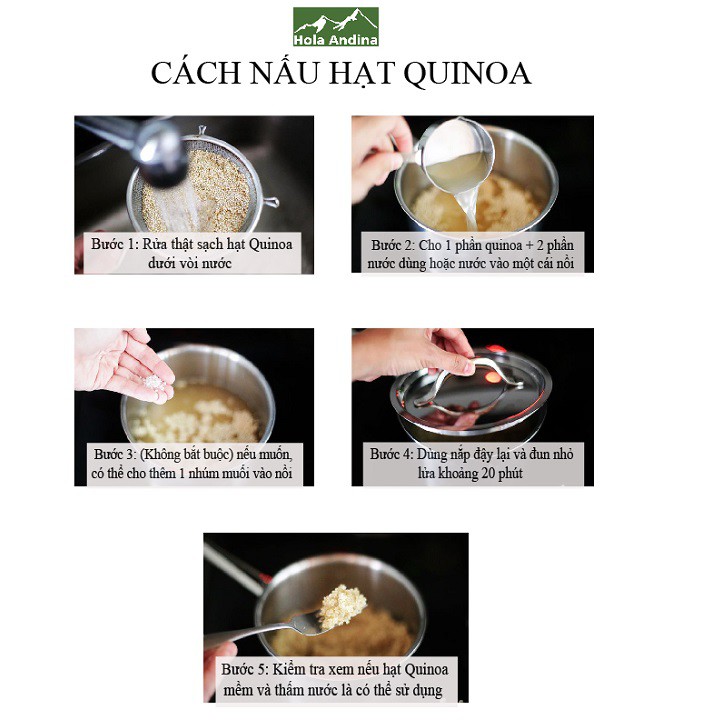 Hola Andina

CÁCH NẤU HẠT QUINOA

Bước 1: Rửa thật sạch hạt Quinoa dưới vòi nước

Bước 2: Cho 1 phần quinoa + 2 phần nước dùng hoặc nước vào một cái nồi

Bước 3: (Không bắt buộc) nếu muốn, có thể cho thêm 1 nhúm muối vào nồi

Bước 4: Dùng nắp đậy lại và đun nhỏ lửa khoảng 20 phút

Bước 5: Kiểm tra xem nếu hạt Quinoa mềm và thấm nước là có thể sử dụng