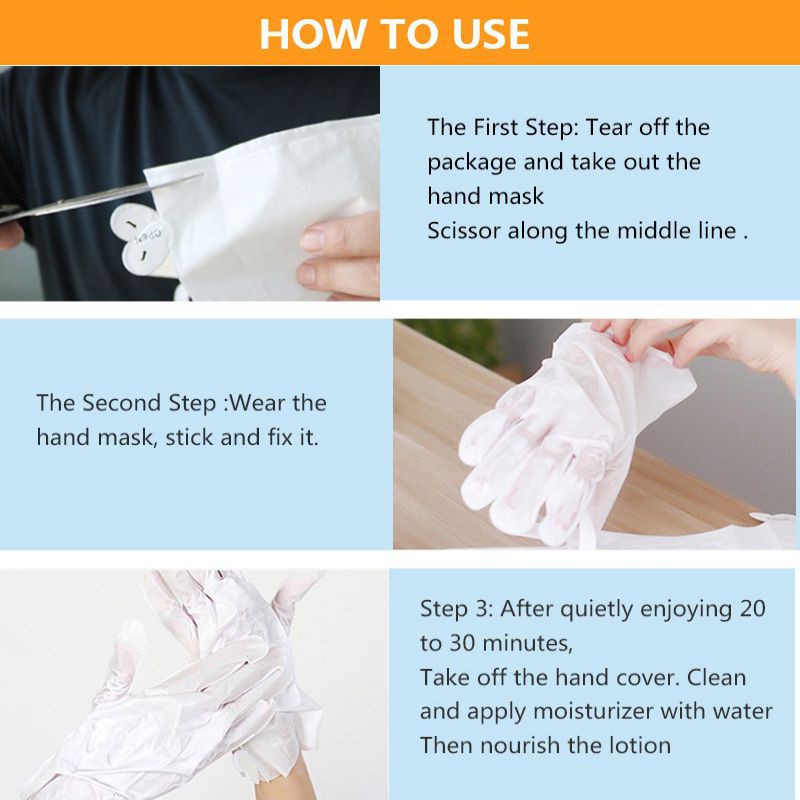 HOW TO USE

The First Step: Tear off the package and take out the hand mask
Scissor along the middle line .

The Second Step :Wear the hand mask, stick and fix it.

Step 3: After quietly enjoying 20 to 30 minutes,
Take off the hand cover. Clean and apply moisturizer with water
Then nourish the lotion