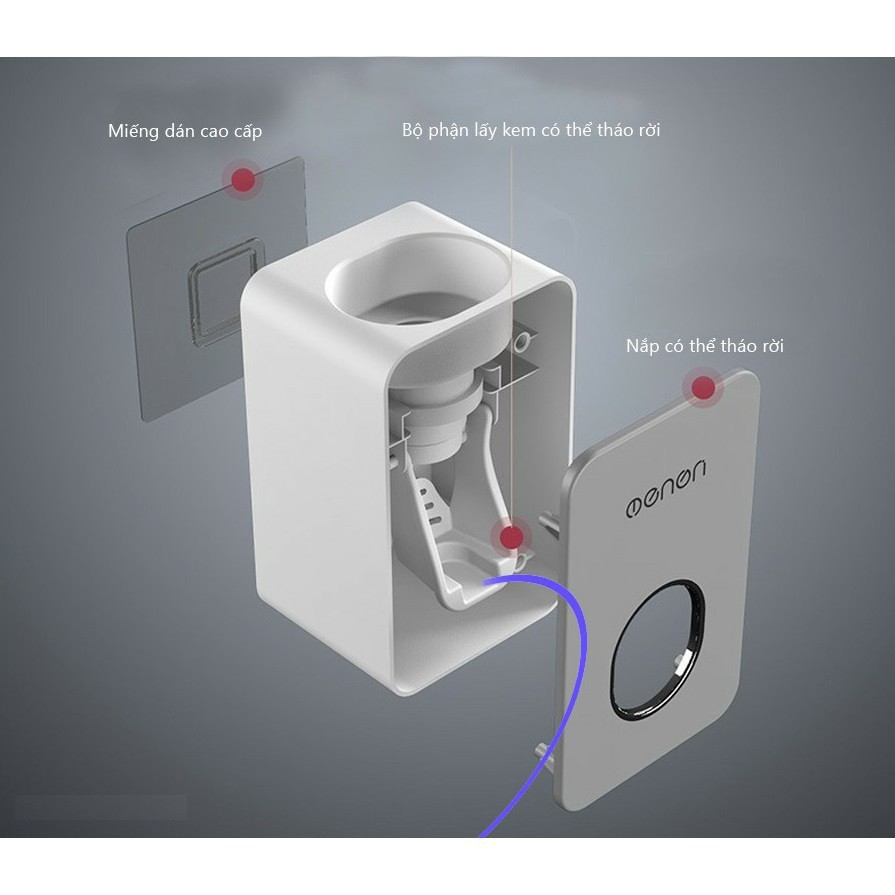 Miếng dán cao cấp

Bộ phận lấy kem có thể tháo rời

Nắp có thể tháo rời

oenon