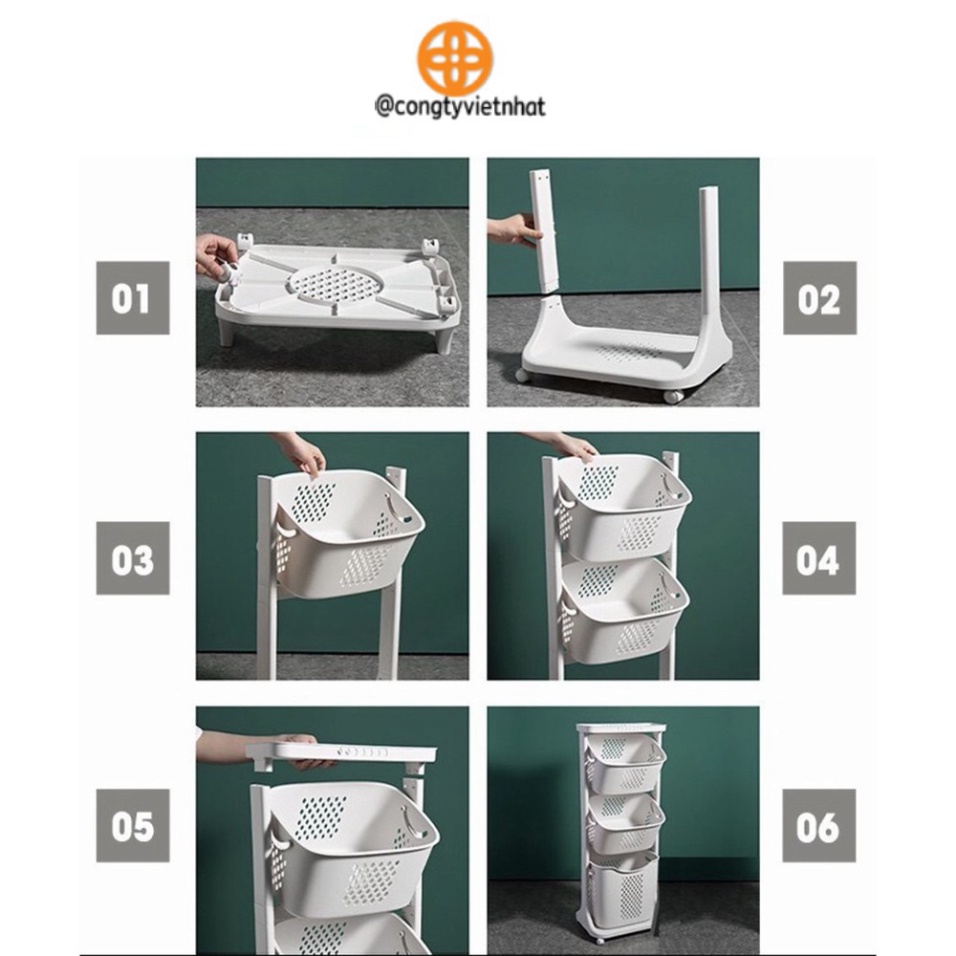 @congtyvietnhat

01

02

03

04

05

06