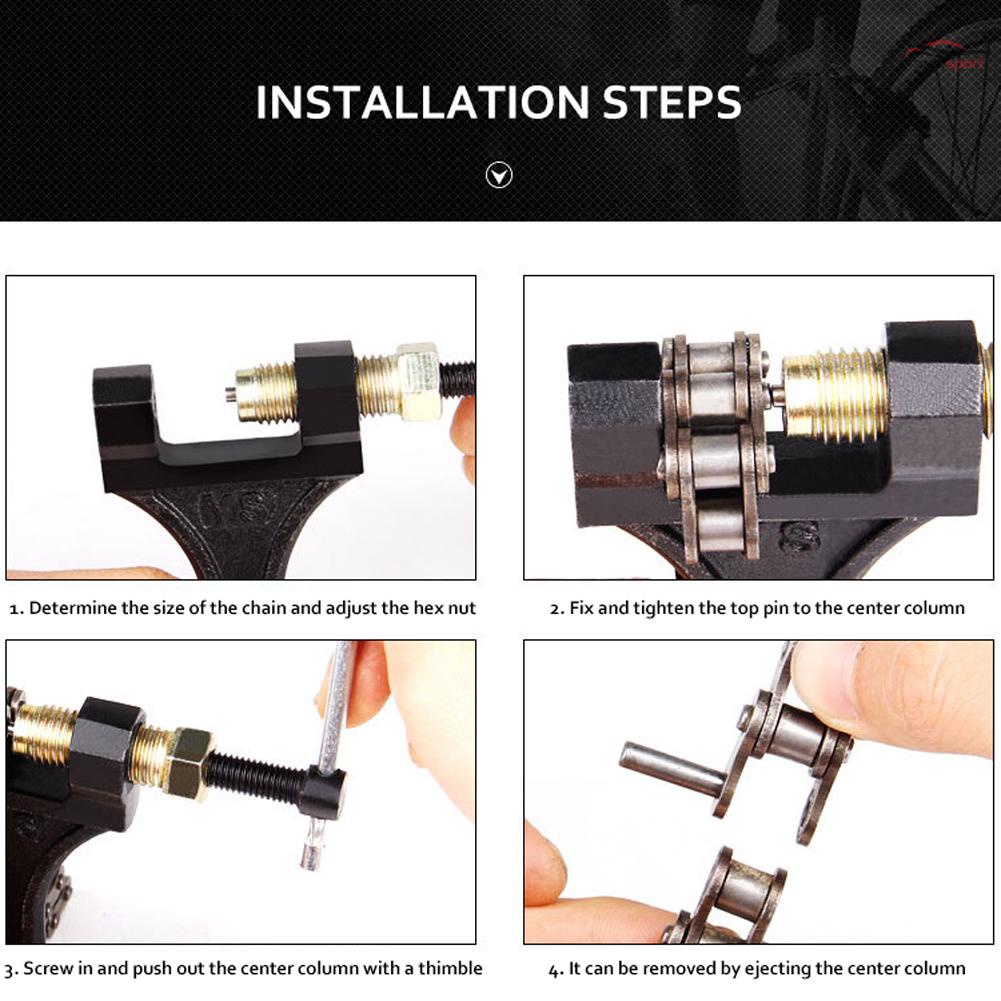 INSTALLATION STEPS

1. Determine the size of the chain and adjust the hex nut

2. Fix and tighten the top pin to the center column

3. Screw in and push out the center column with a thimble

4. It can be removed by ejecting the center column