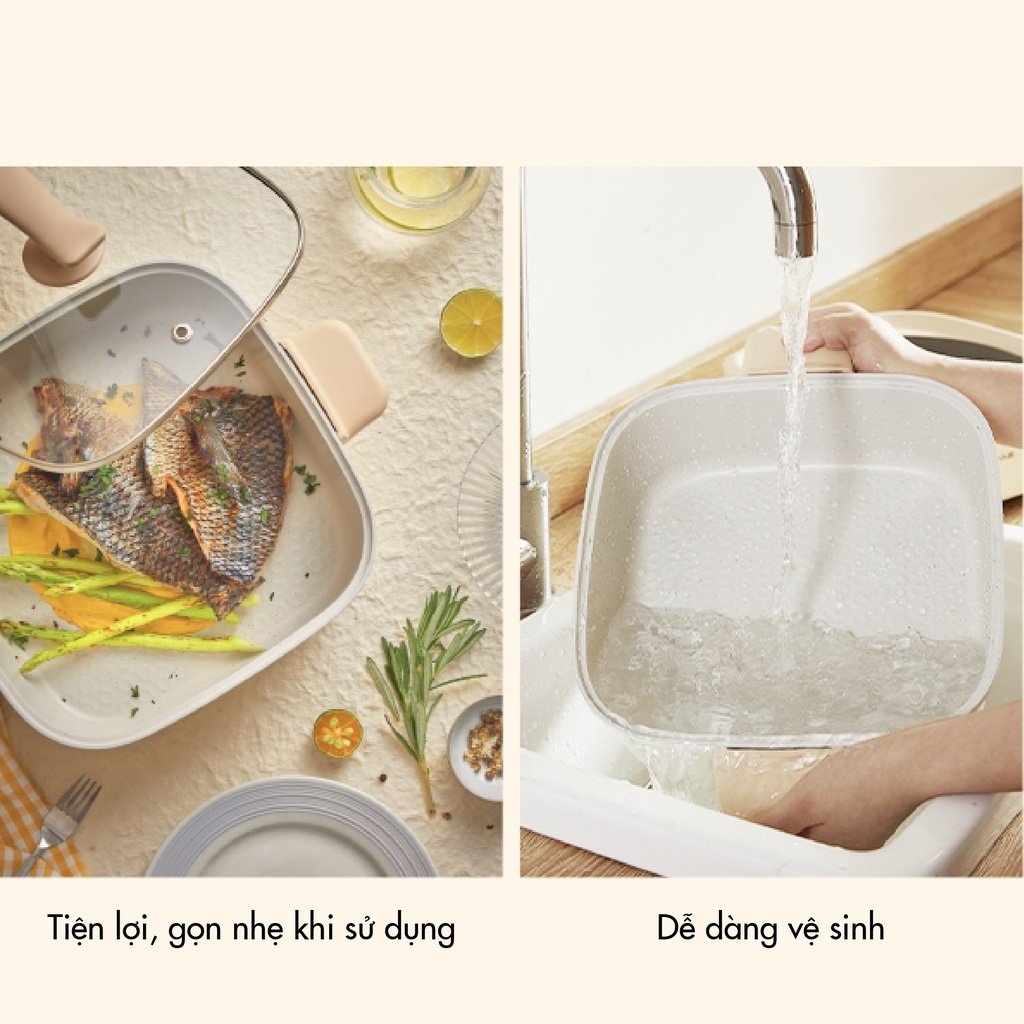 Tiện lợi, gọn nhẹ khi sử dụng

Dễ dàng vệ sinh