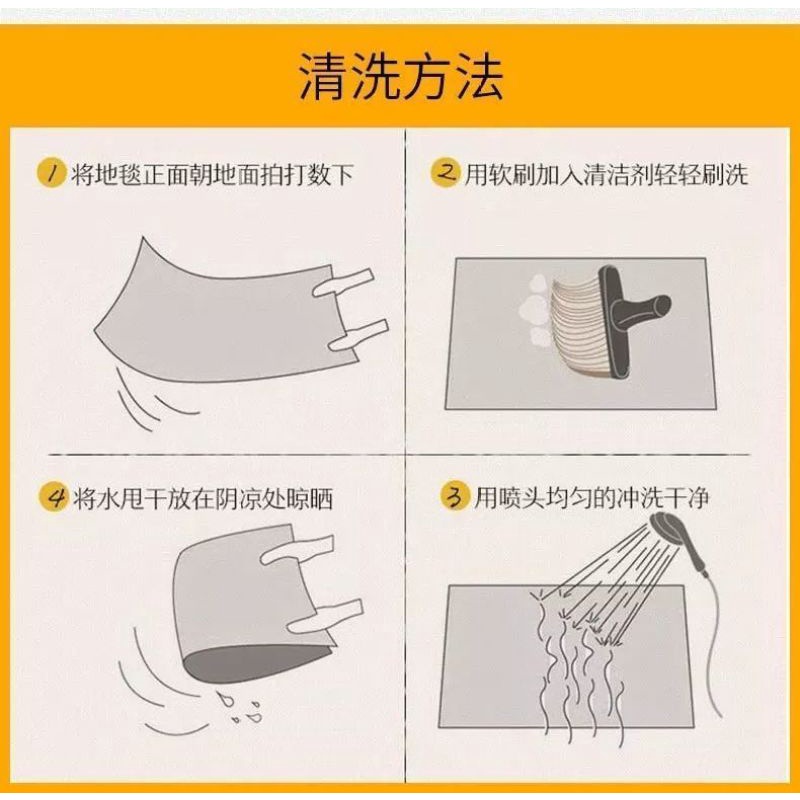 清洗方法

1 将地毯正面朝地面拍打数下

2 用软刷加入清洁剂轻轻刷洗

4 将水甩干放在阴凉处晾晒

3 用喷头均匀的冲洗干净