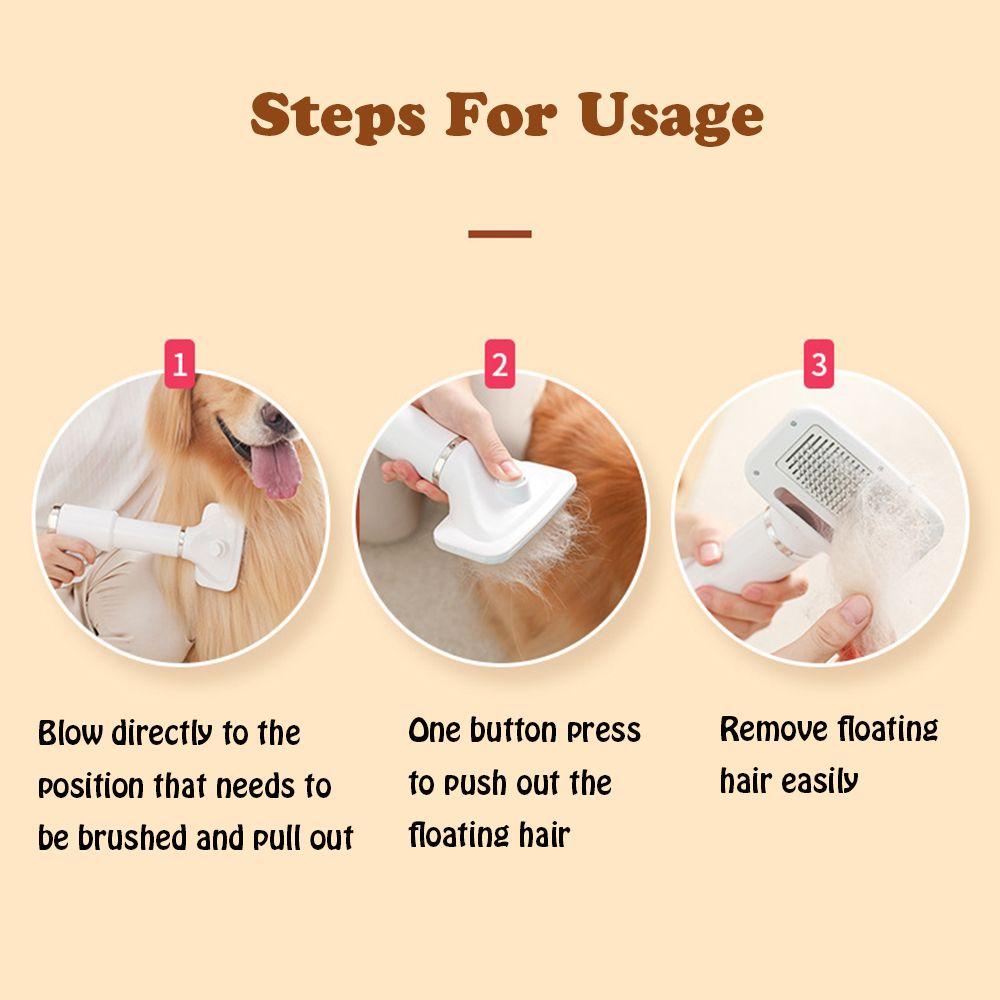 Steps For Usage

1

Blow directly to the position that needs to be brushed and pull out

2

One button press to push out the floating hair

3

Remove floating hair easily