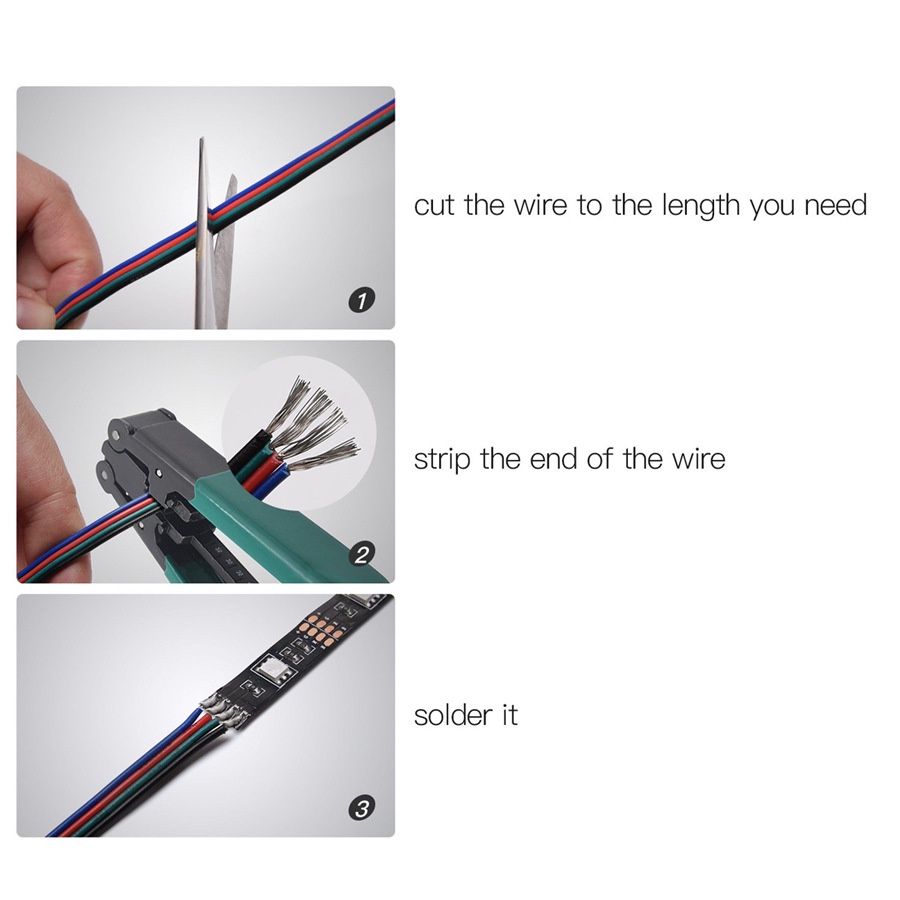 1

cut the wire to the length you need

2

strip the end of the wire

3

solder it