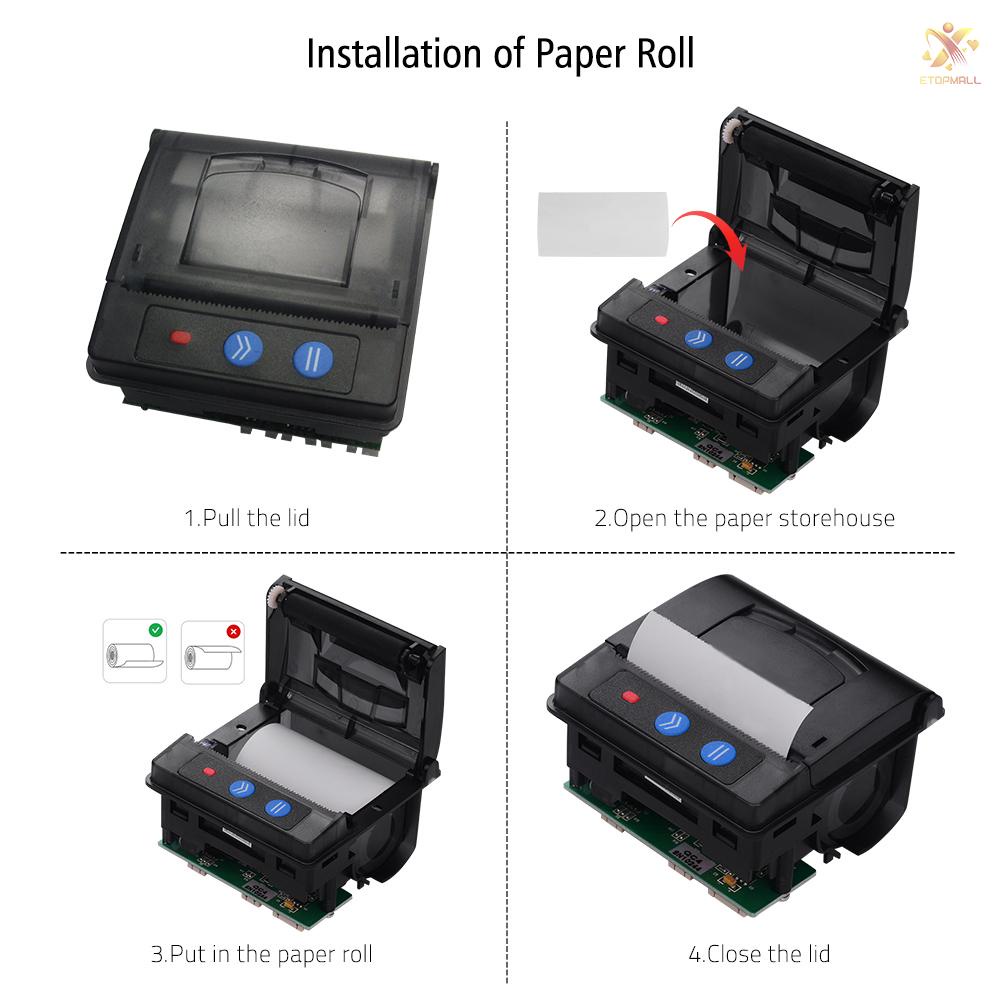 Installation of Paper Roll

ETOPMALL

1.Pull the lid

2.Open the paper storehouse

3.Put in the paper roll

4.Close the lid