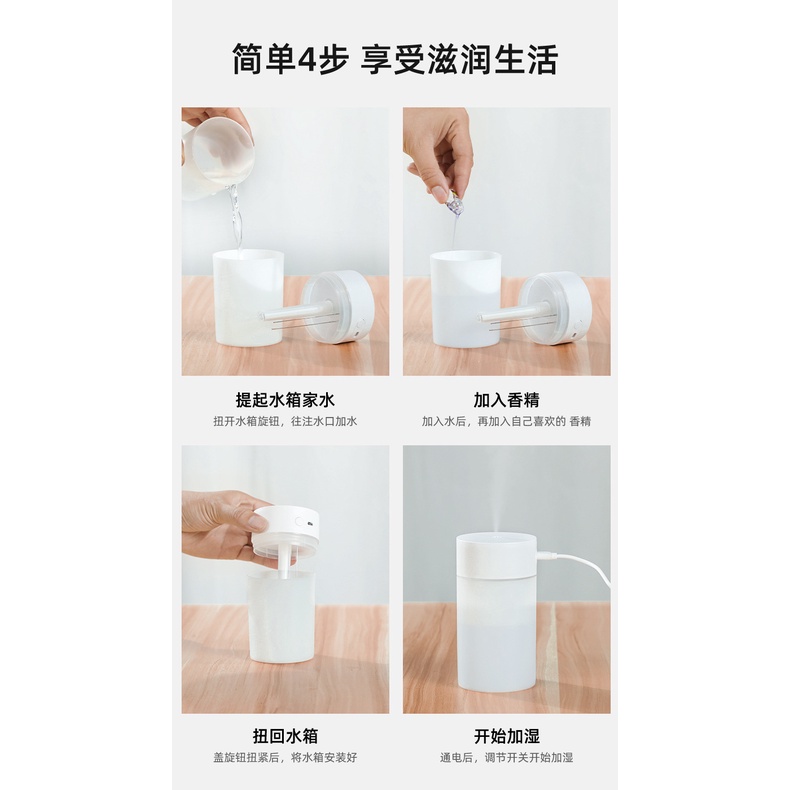 简单4步 享受滋润生活

提起水箱家水
扭开水箱旋钮，往注水口加水

加入香精
加入水后，再加入自己喜欢的 香精

扭回水箱
盖旋钮扭紧后，将水箱安装好

开始加湿
通电后，调节开关开始加湿