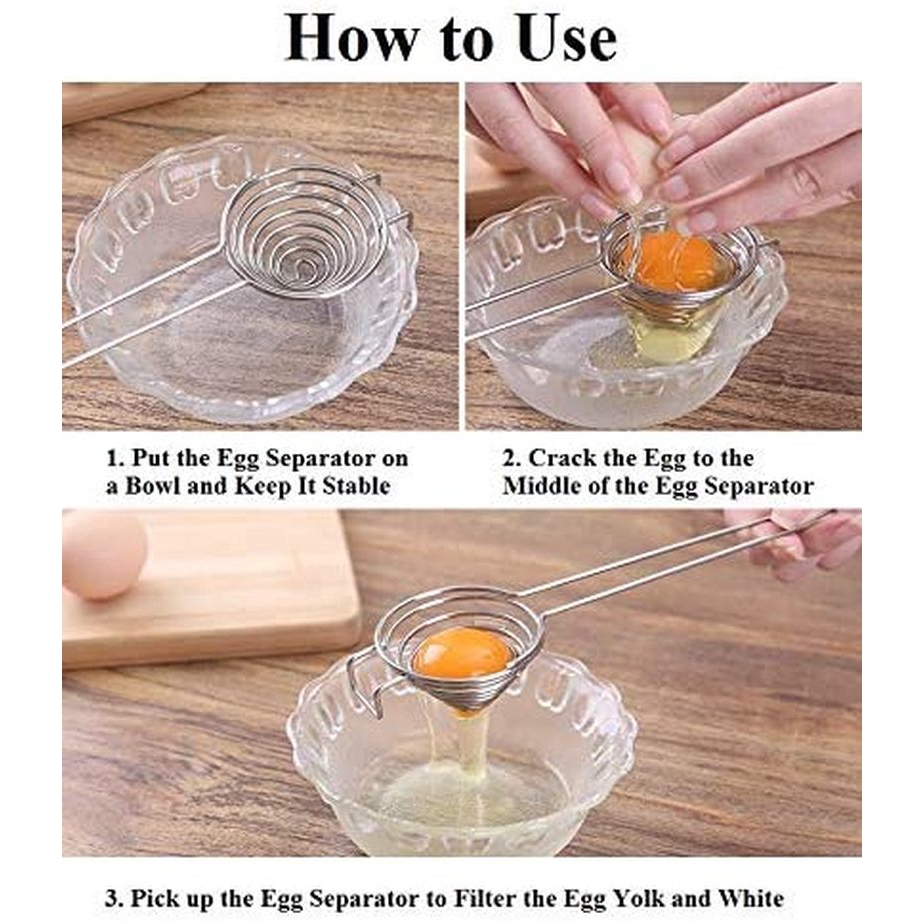 How to Use

1. Put the Egg Separator on a Bowl and Keep It Stable

2. Crack the Egg to the Middle of the Egg Separator

3. Pick up the Egg Separator to Filter the Egg Yolk and White