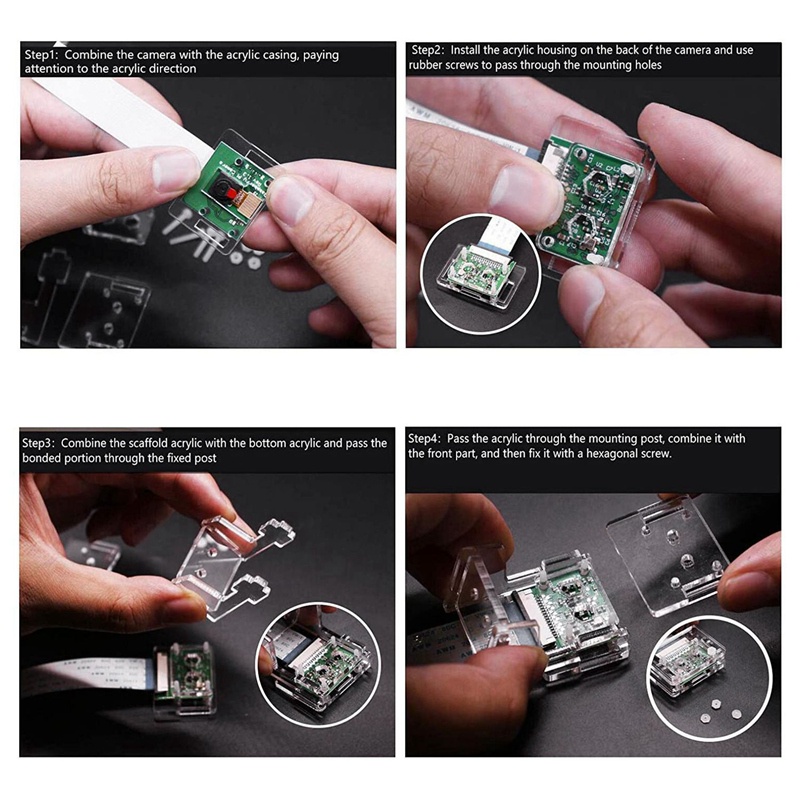 Step1: Combine the camera with the acrylic casing, paying attention to the acrylic direction

Step2: Install the acrylic housing on the back of the camera and use rubber screws to pass through the mounting holes

Step3: Combine the scaffold acrylic with the bottom acrylic and pass the bonded portion through the fixed post

Step4: Pass the acrylic through the mounting post, combine it with the front part, and then fix it with a hexagonal screw.