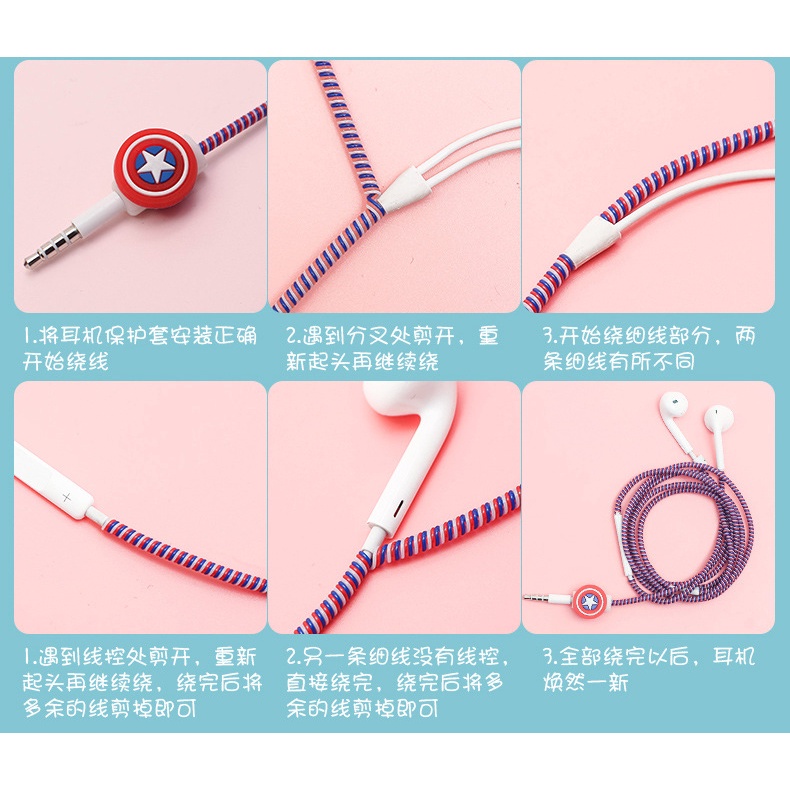 1.将耳机保护套安装正确开始绕线

2.遇到分叉处剪开，重新起头再继续绕

3.开始绕细线部分，两条细线有所不同

1.遇到线控处剪开，重新起头再继续绕，绕完后将多余的线剪掉即可

2.另一条细线没有线控，直接绕完，绕完后将多余的线剪掉即可

3.全部绕完以后，耳机焕然一新