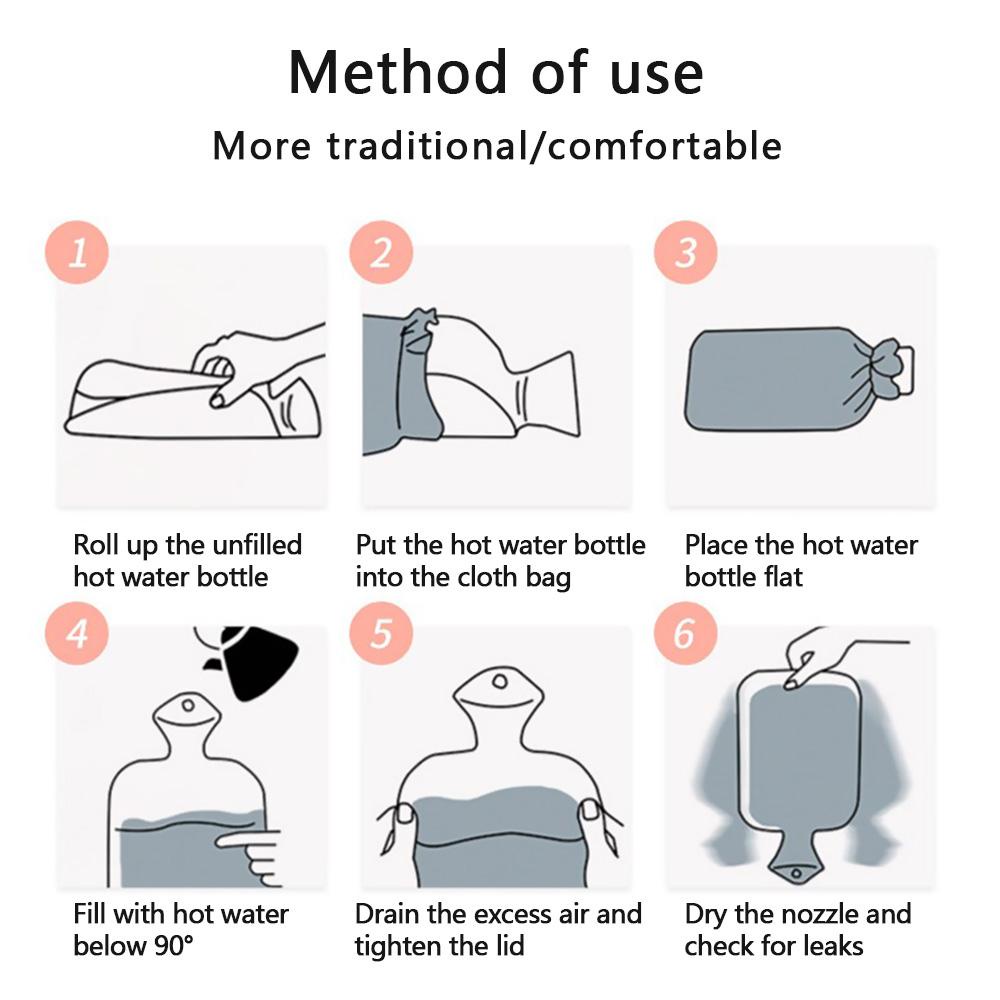 Method of use

More traditional/comfortable

1

Roll up the unfilled hot water bottle

2

Put the hot water bottle into the cloth bag

3

Place the hot water bottle flat

4

Fill with hot water below 90°

5

Drain the excess air and tighten the lid

6

Dry the nozzle and check for leaks