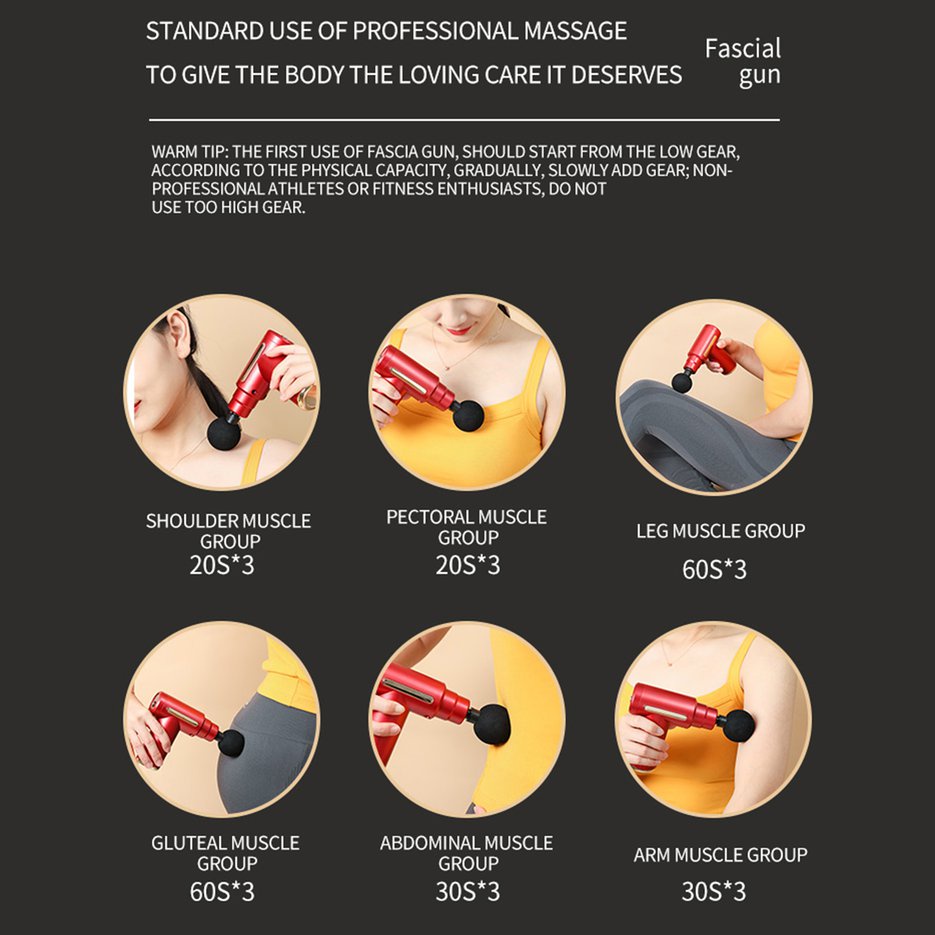 STANDARD USE OF PROFESSIONAL MASSAGE
TO GIVE THE BODY THE LOVING CARE IT DESERVES

Fascial gun

WARM TIP: THE FIRST USE OF FASCIA GUN, SHOULD START FROM THE LOW GEAR, ACCORDING TO THE PHYSICAL CAPACITY, GRADUALLY, SLOWLY ADD GEAR; NON-PROFESSIONAL ATHLETES OR FITNESS ENTHUSIASTS, DO NOT USE TOO HIGH GEAR.

SHOULDER MUSCLE GROUP
20S*3

PECTORAL MUSCLE GROUP
20S*3

LEG MUSCLE GROUP
60S*3

GLUTEAL MUSCLE GROUP
60S*3

ABDOMINAL MUSCLE GROUP
30S*3

ARM MUSCLE GROUP
30S*3