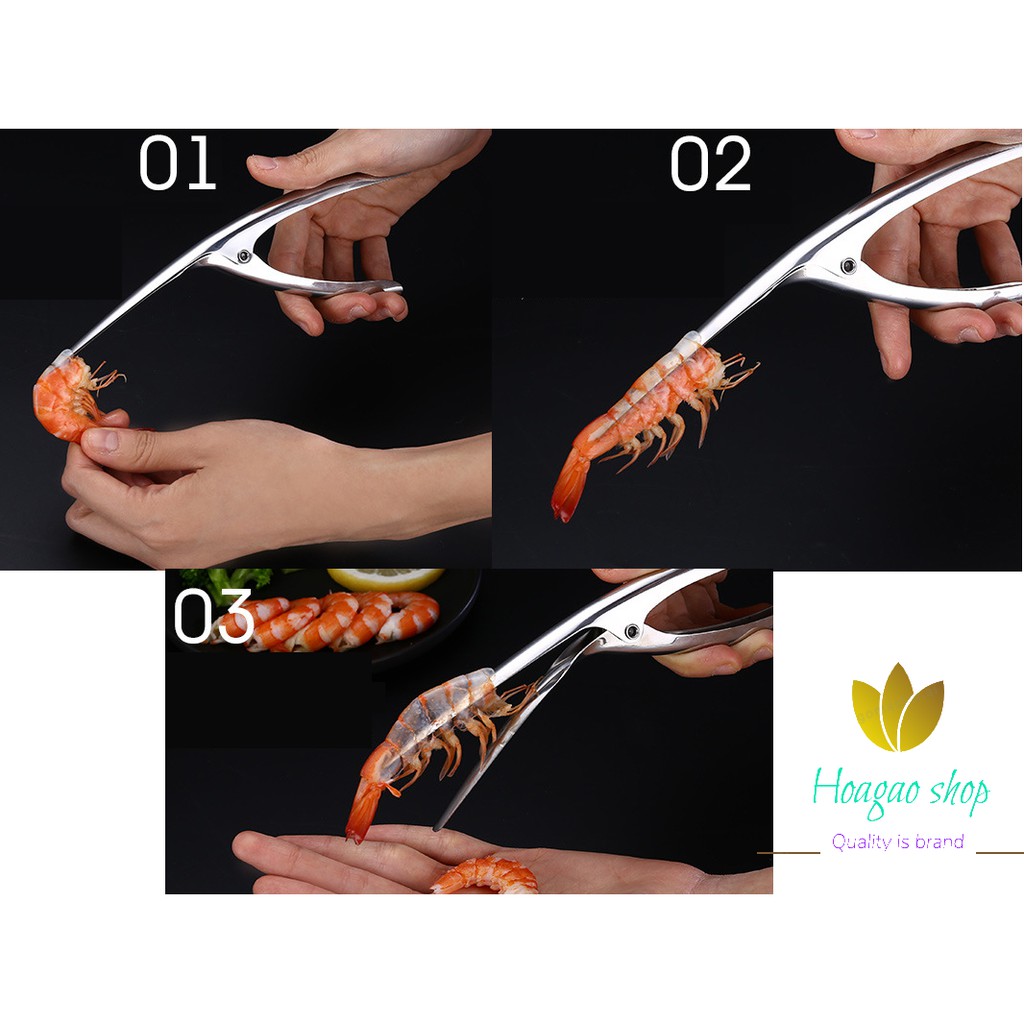 01

02

03

Hoagao shop

Quality is brand