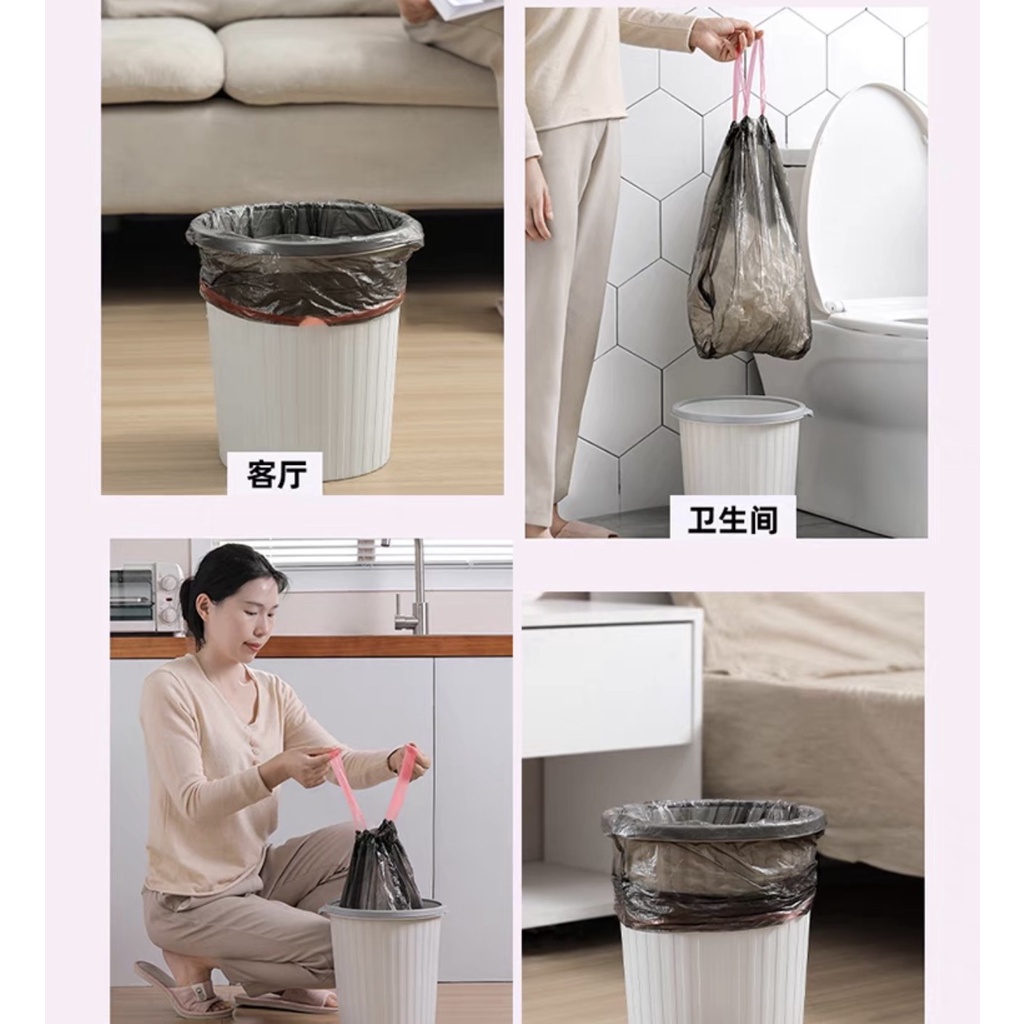 客厅

卫生间