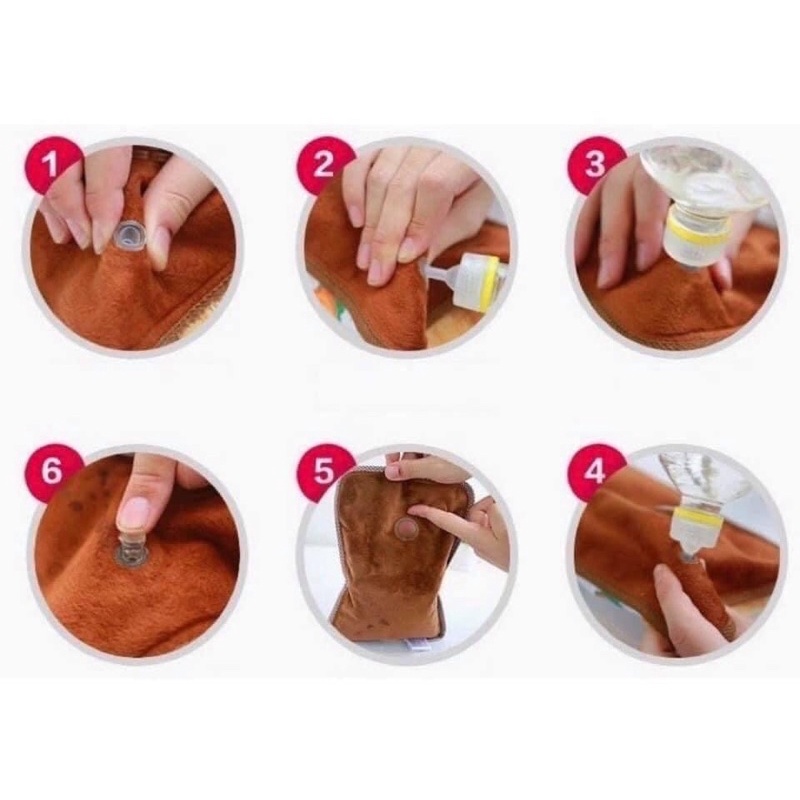 1

2

3

6

5

4