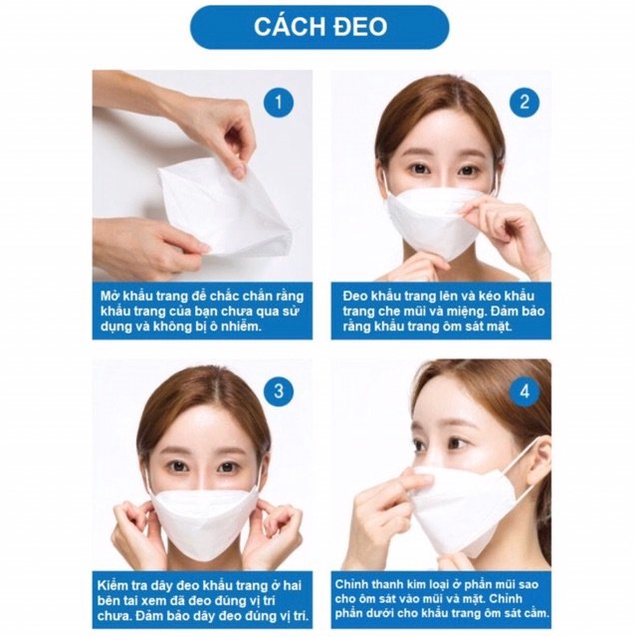 CÁCH ĐEO

1

Mở khẩu trang để chắc chắn rằng khẩu trang của bạn chưa qua sử dụng và không bị ô nhiễm.

2

Đeo khẩu trang lên và kéo khẩu trang che mũi và miệng. Đảm bảo rằng khẩu trang ôm sát mặt.

3

Kiểm tra dây đeo khẩu trang ở hai bên tai xem đã đeo đúng vị trí chưa. Đảm bảo dây đeo đúng vị trí.

4

Chỉnh thanh kim loại ở phần mũi sao cho ôm sát vào mũi và mặt. Chỉnh phần dưới cho khẩu trang ôm sát cằm.