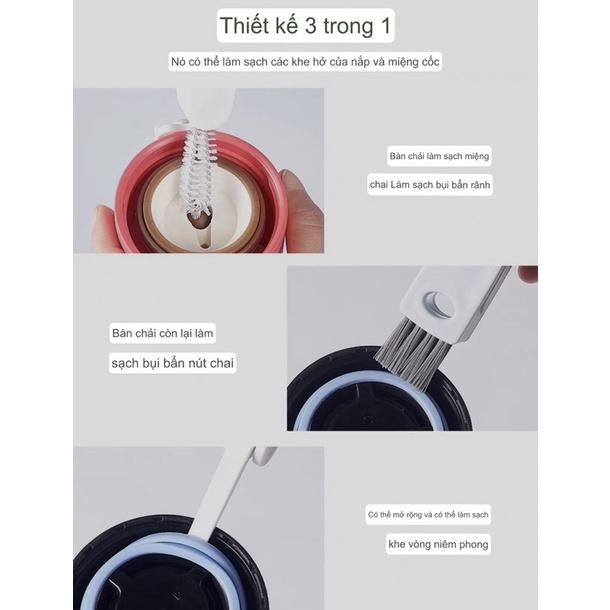 Thiết kế 3 trong 1

Nó có thể làm sạch các khe hở của nắp và miệng cốc

Bàn chải làm sạch miệng

chai Làm sạch bụi bẩn rãnh

Bàn chải còn lại làm

sạch bụi bẩn nút chai

Có thể mở rộng và có thể làm sạch

khe vòng niêm phong