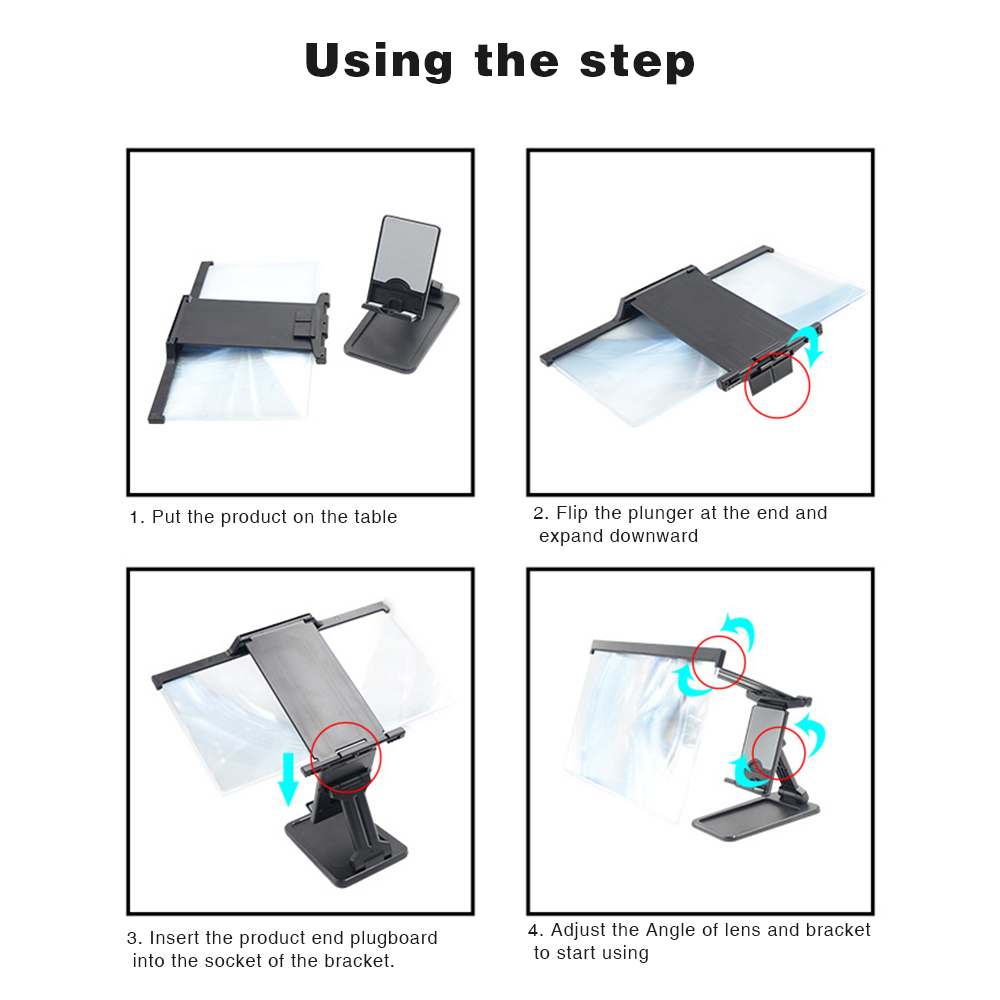 Using the step

1. Put the product on the table

2. Flip the plunger at the end and expand downward

3. Insert the product end plugboard into the socket of the bracket.

4. Adjust the Angle of lens and bracket to start using